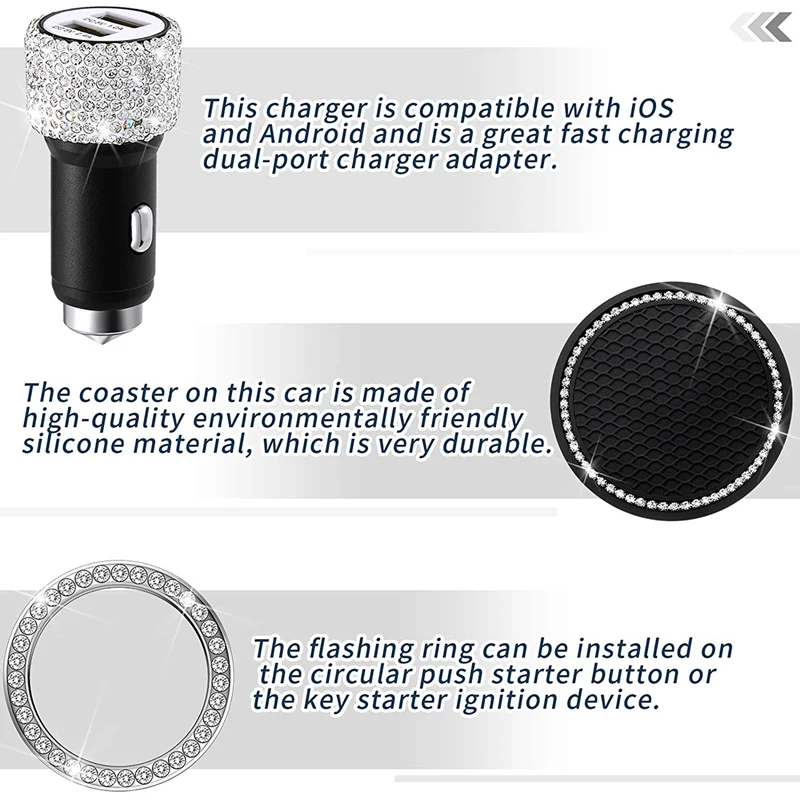 This charger is compatible with iOS and Android and is a great fast charging dual-port charger adapter.

The coaster on this car is made of high-quality environmentally friendly silicone material, which is very durable.

The flashing ring can be installed on the circular push starter button or the key starter ignition device.