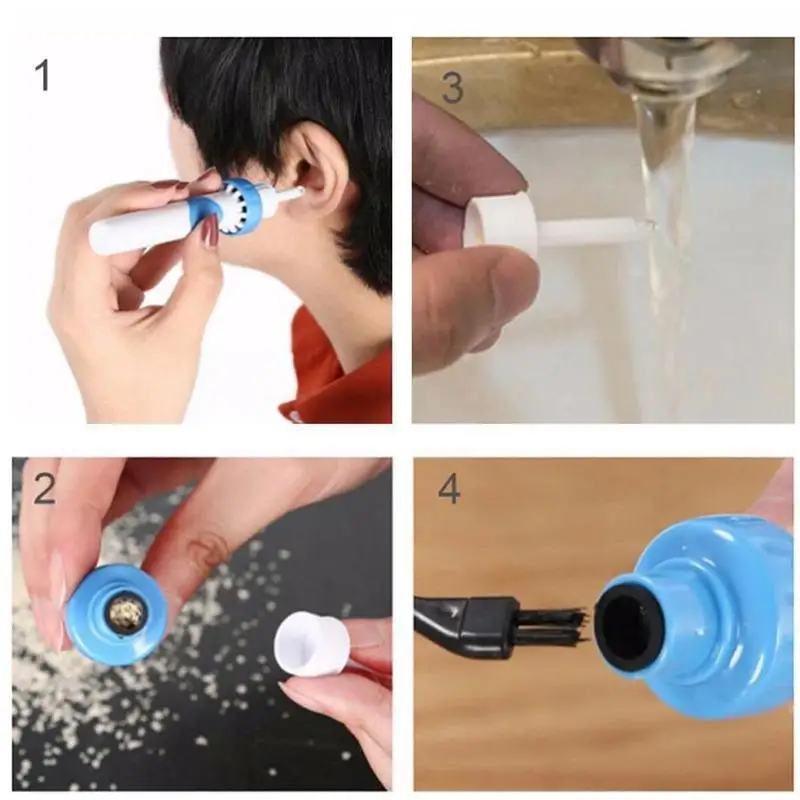 1

3

2

4