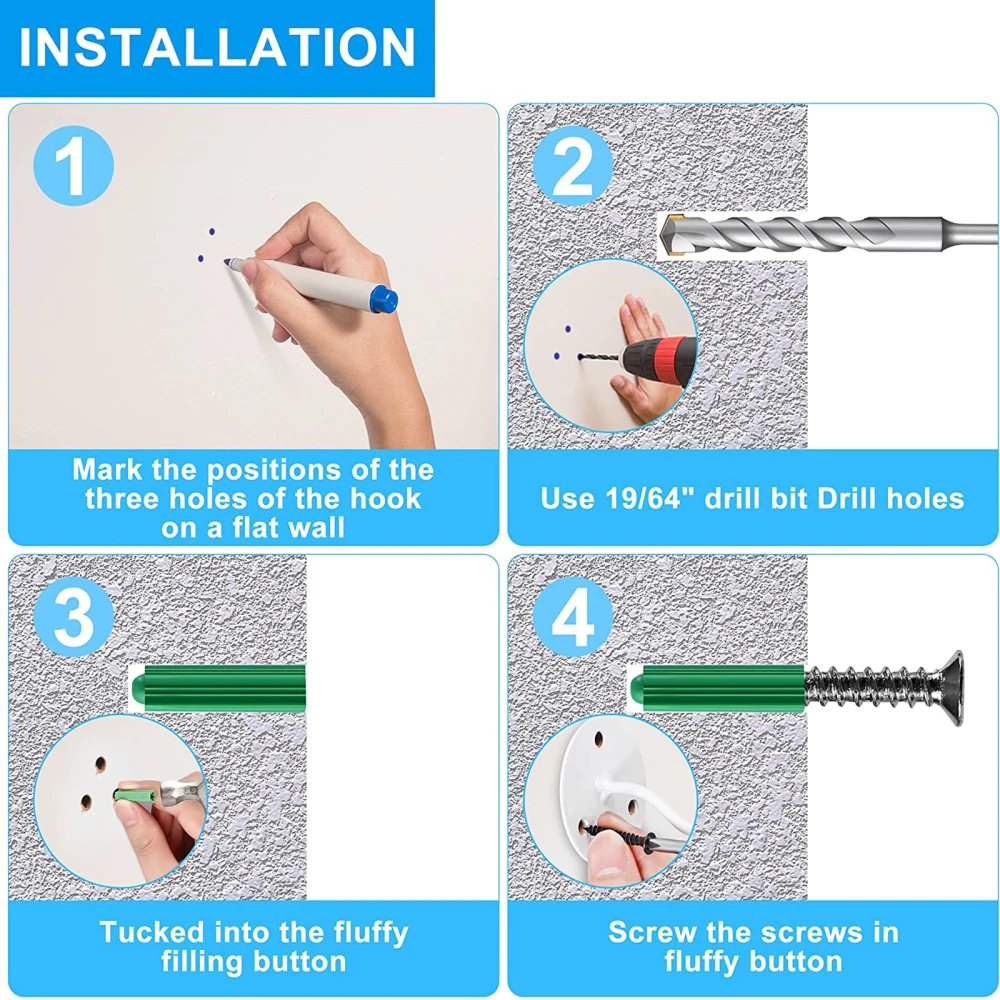 INSTALLATION

1

Mark the positions of the three holes of the hook on a flat wall

2

Use 19/64" drill bit Drill holes

3

Tucked into the fluffy filling button

4

Screw the screws in fluffy button