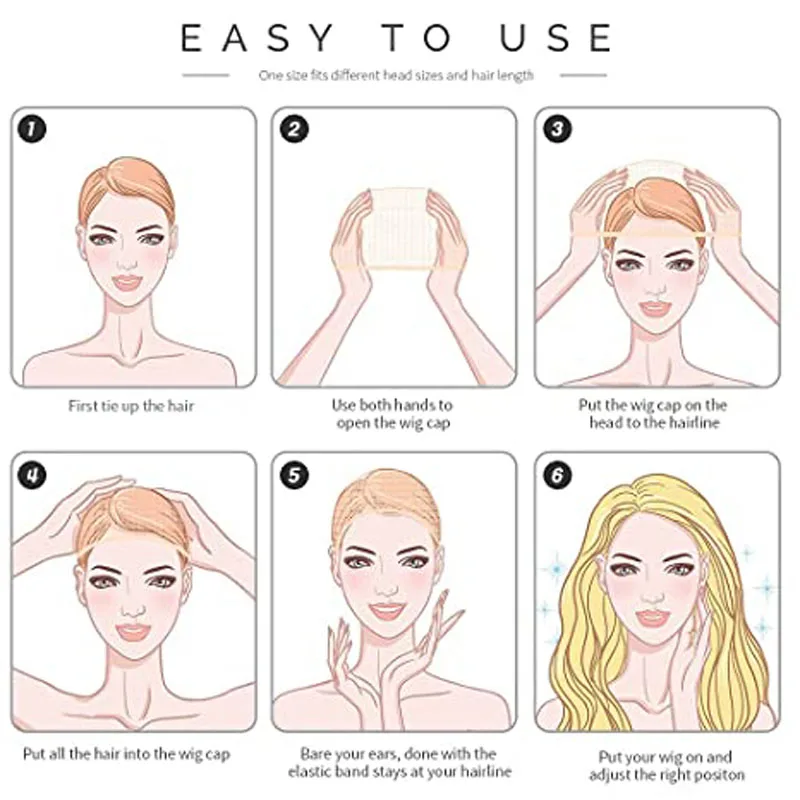 EASY TO USE

One size fits different head sizes and hair length

1

First tie up the hair

2

Use both hands to open the wig cap

3

Put the wig cap on the head to the hairline

4

Put all the hair into the wig cap

5

Bare your ears, done with the elastic band stays at your hairline

6

Put your wig on and adjust the right positon