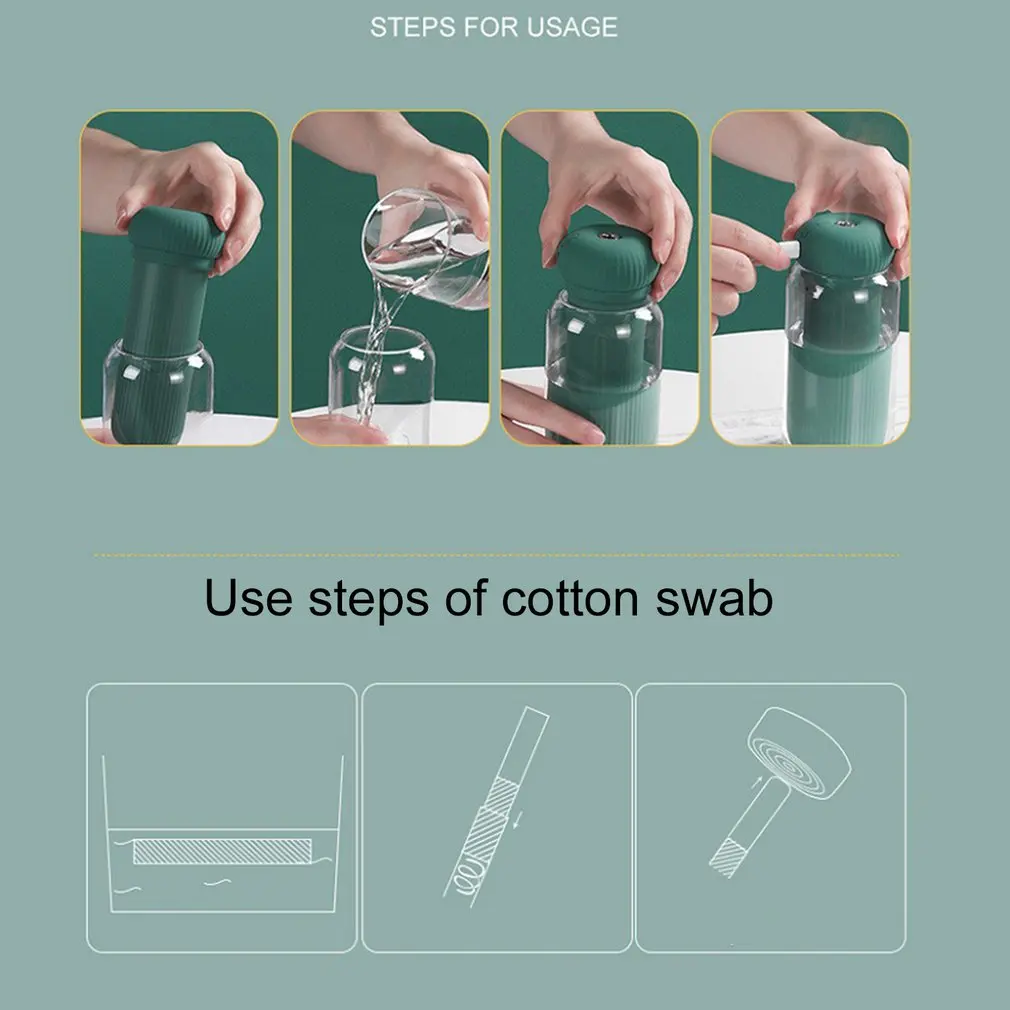 STEPS FOR USAGE

Use steps of cotton swab