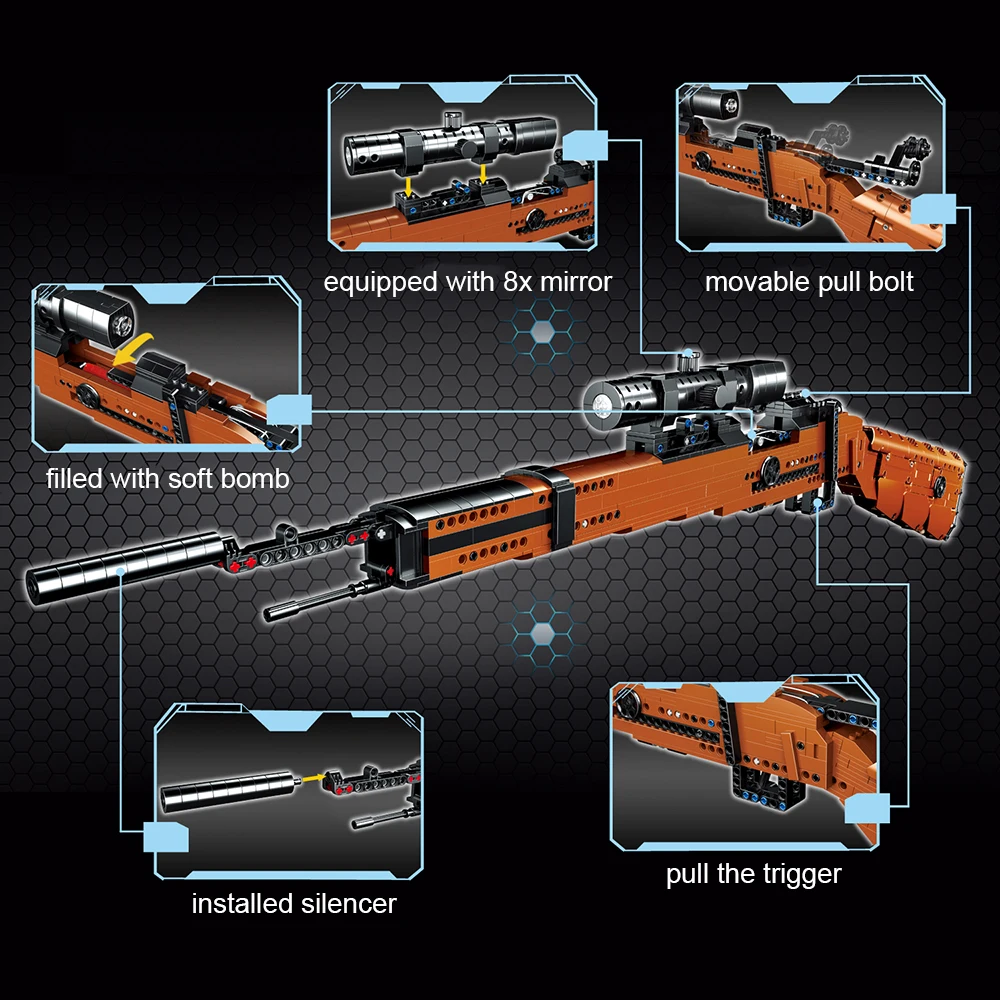 equipped with 8x mirror

movable pull bolt

filled with soft bomb

installed silencer

pull the trigger