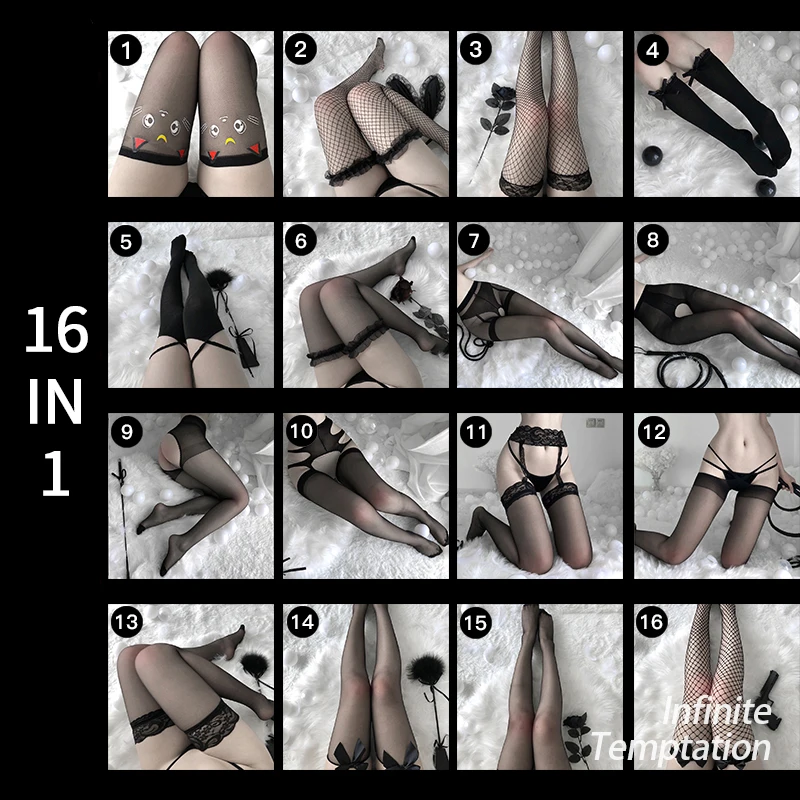 16 IN 1

1

2

3

4

5

6

7

8

9

10

11

12

13

14

15

16

Infinite Temptation