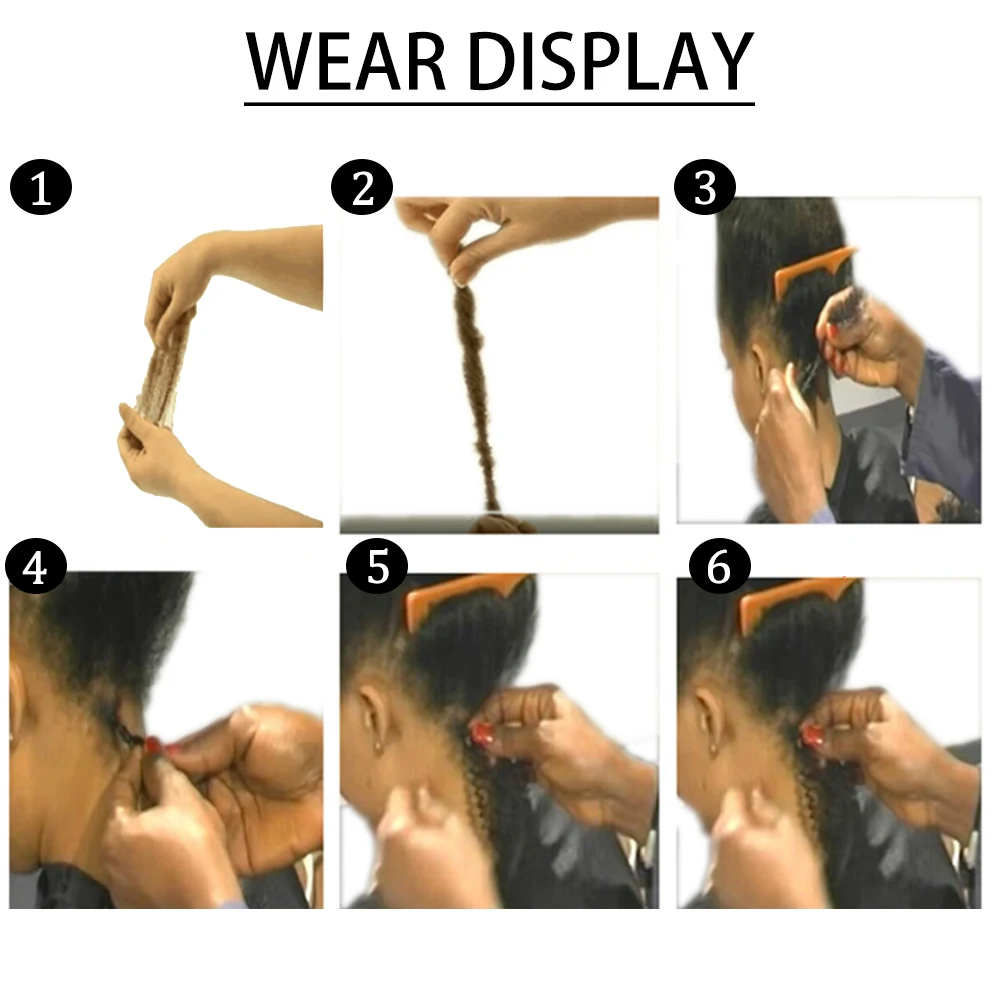 WEAR DISPLAY

1

2

3

4

5

6