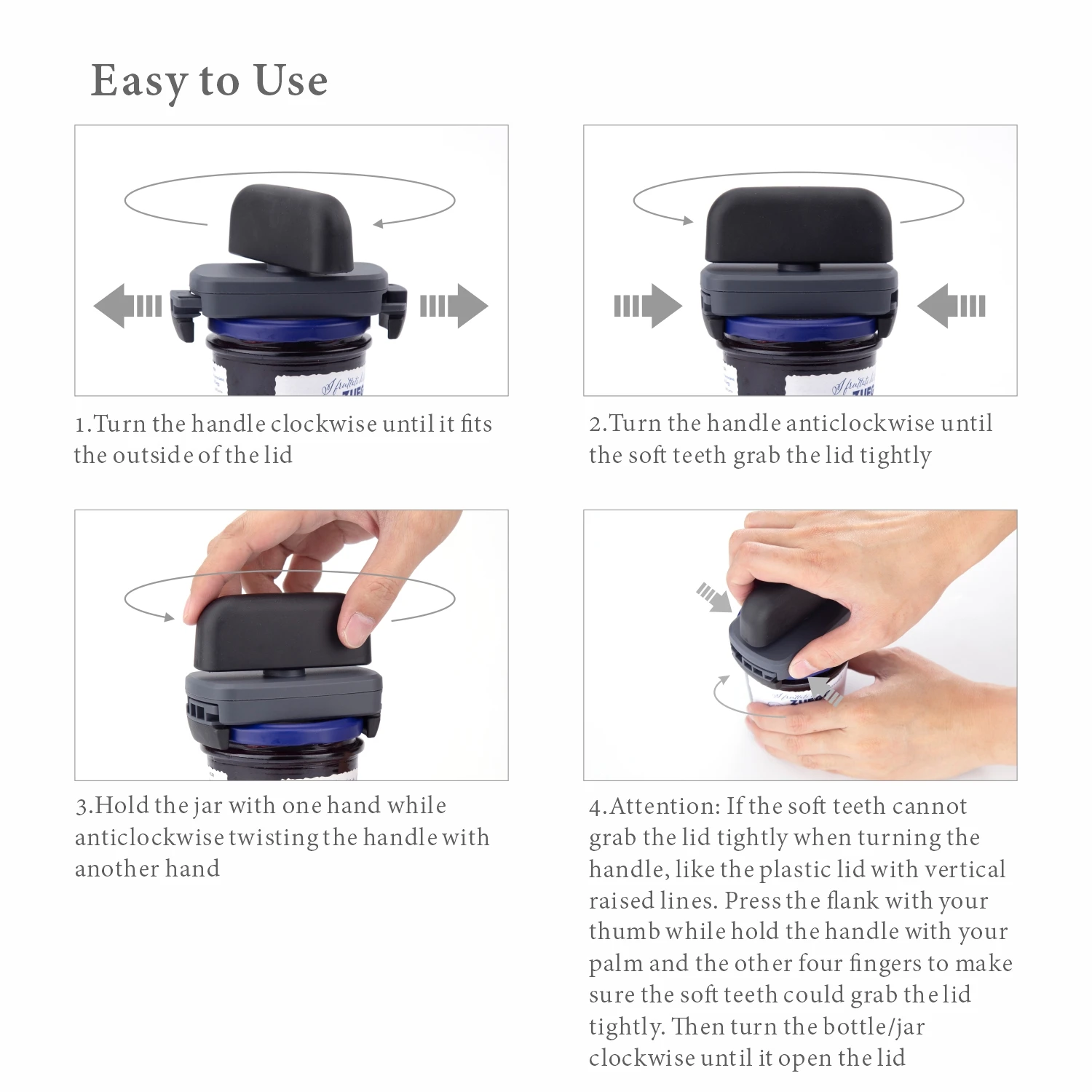 Easy to Use

1.Turn the handle clockwise until it fits the outside of the lid

2.Turn the handle anticlockwise until the soft teeth grab the lid tightly

3.Hold the jar with one hand while anticlockwise twisting the handle with another hand

4.Attention: If the soft teeth cannot grab the lid tightly when turning the handle, like the plastic lid with vertical raised lines. Press the flank with your thumb while hold the handle with your palm and the other four fingers to make sure the soft teeth could grab the lid tightly. Then turn the bottle/jar clockwise until it open the lid