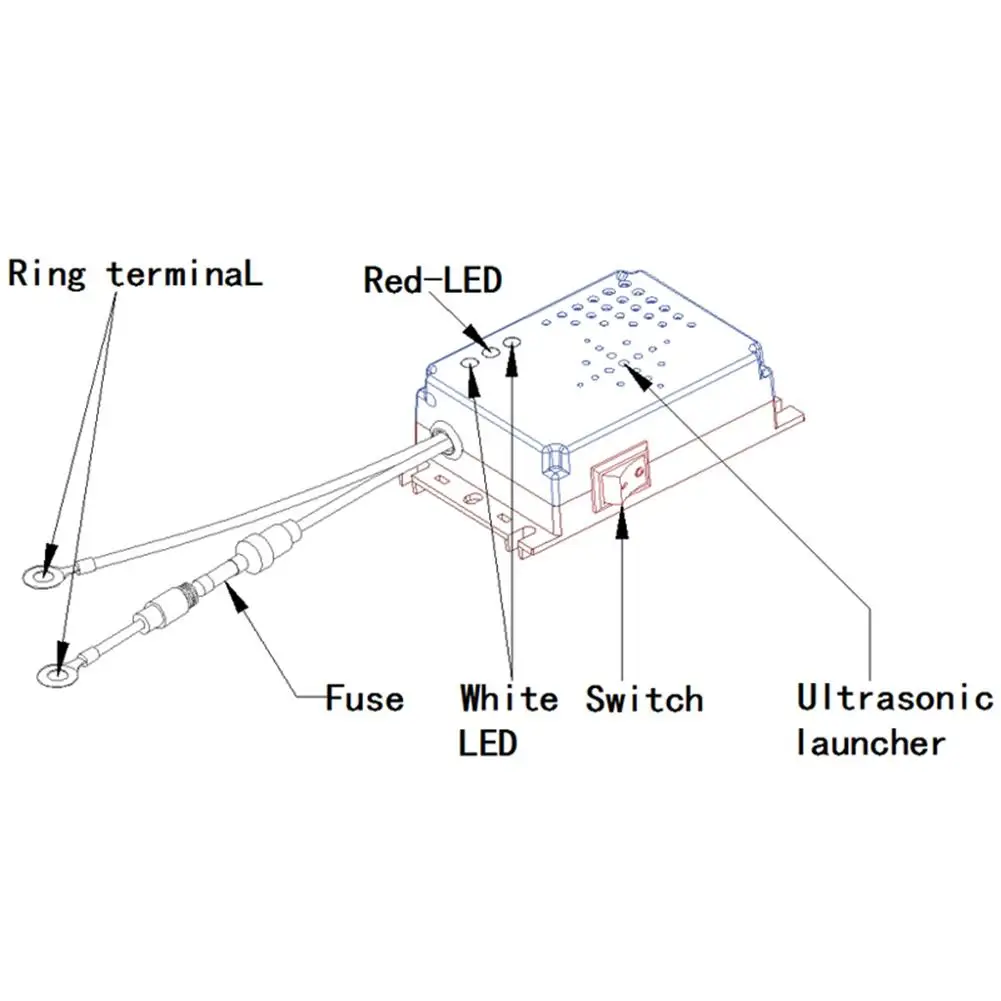 Ring terminaL

Red-LED

Fuse

White LED

Switch

Ultrasonic launcher