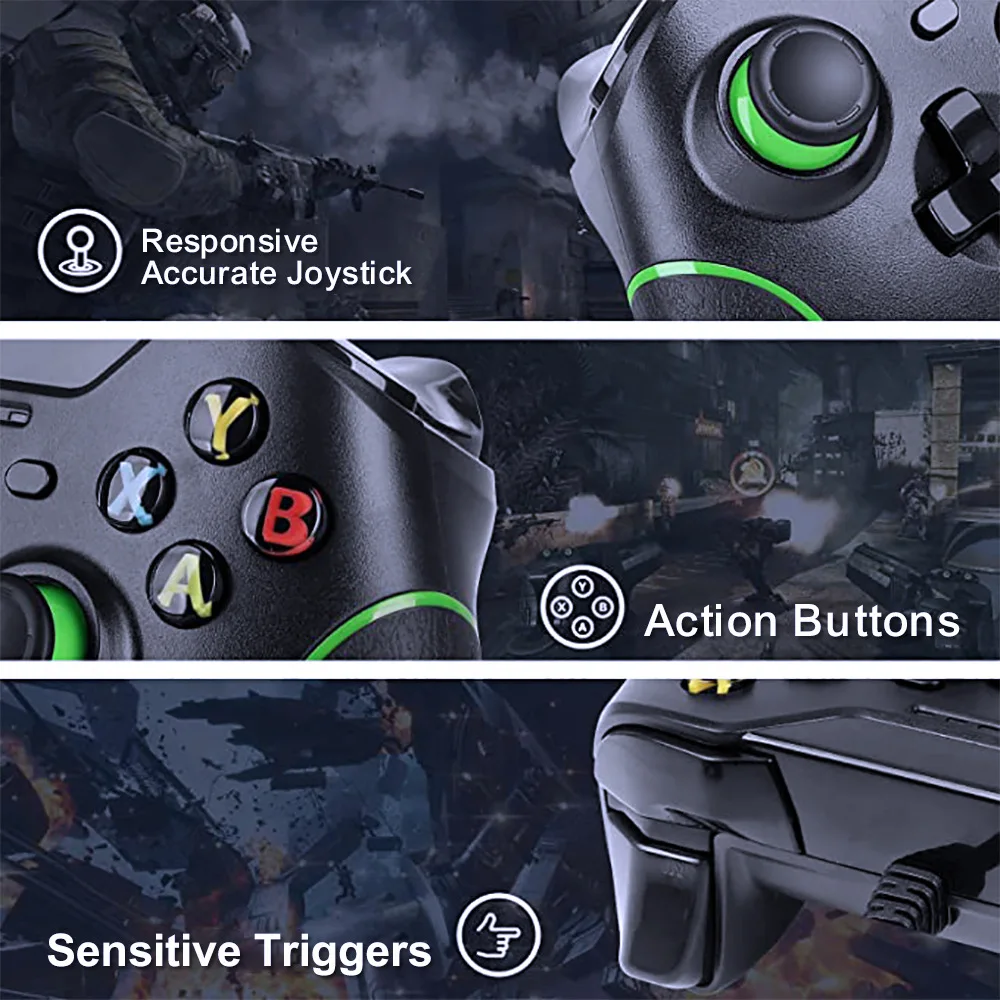 Responsive
Accurate Joystick

Y
X
B
A

Y
X
B
A
Action Buttons

Sensitive Triggers