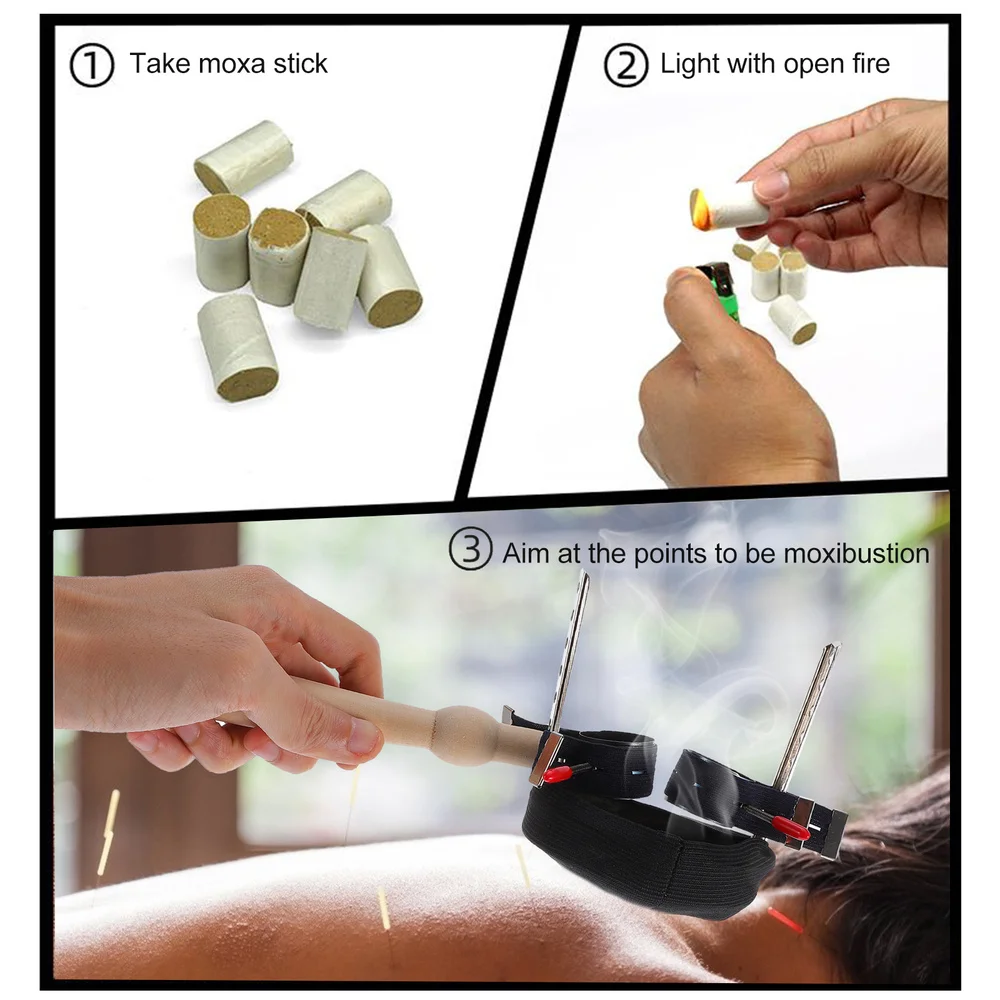 ① Take moxa stick

② Light with open fire

③ Aim at the points to be moxibustion