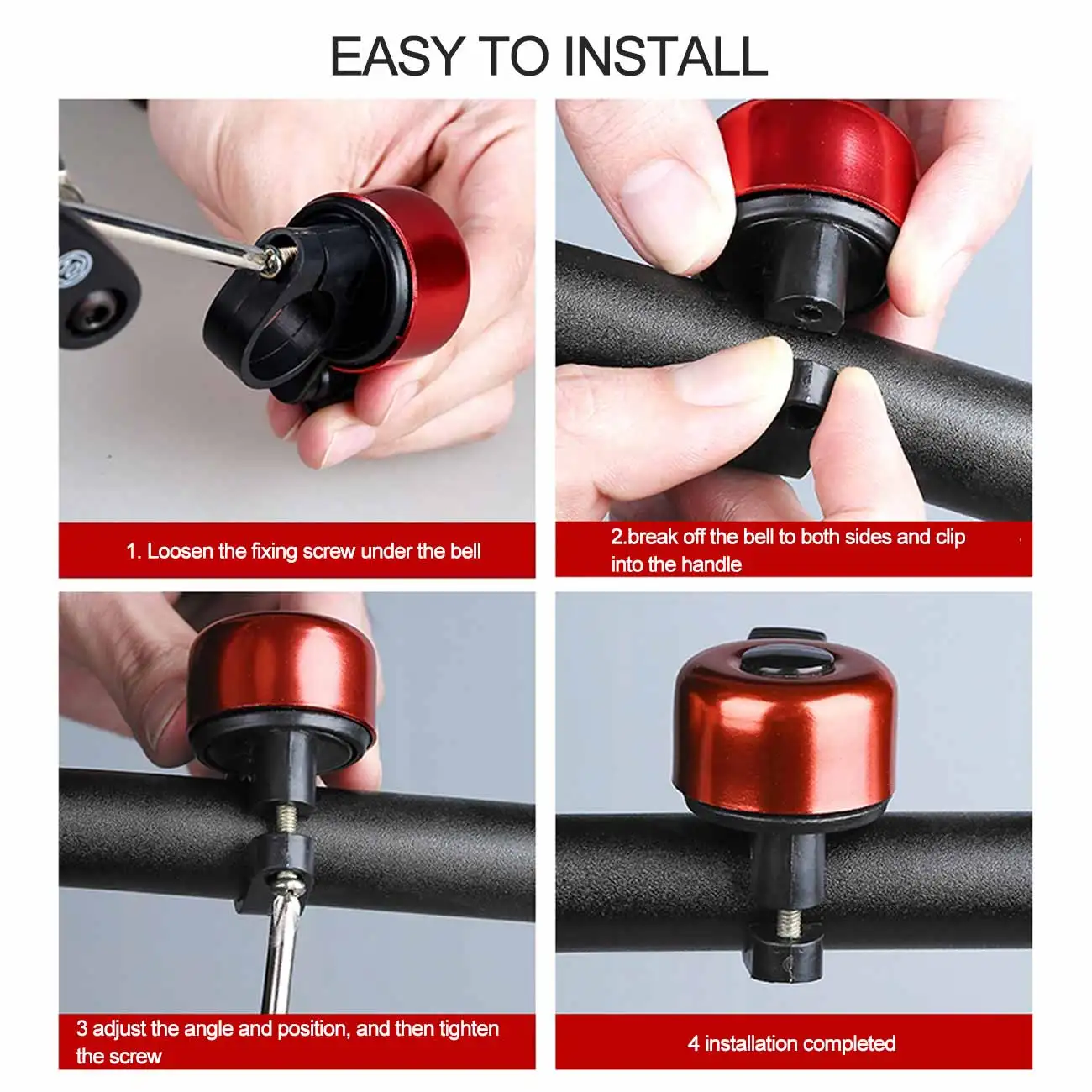 EASY TO INSTALL

1. Loosen the fixing screw under the bell

2.break off the bell to both sides and clip into the handle

3 adjust the angle and position, and then tighten the screw

4 installation completed