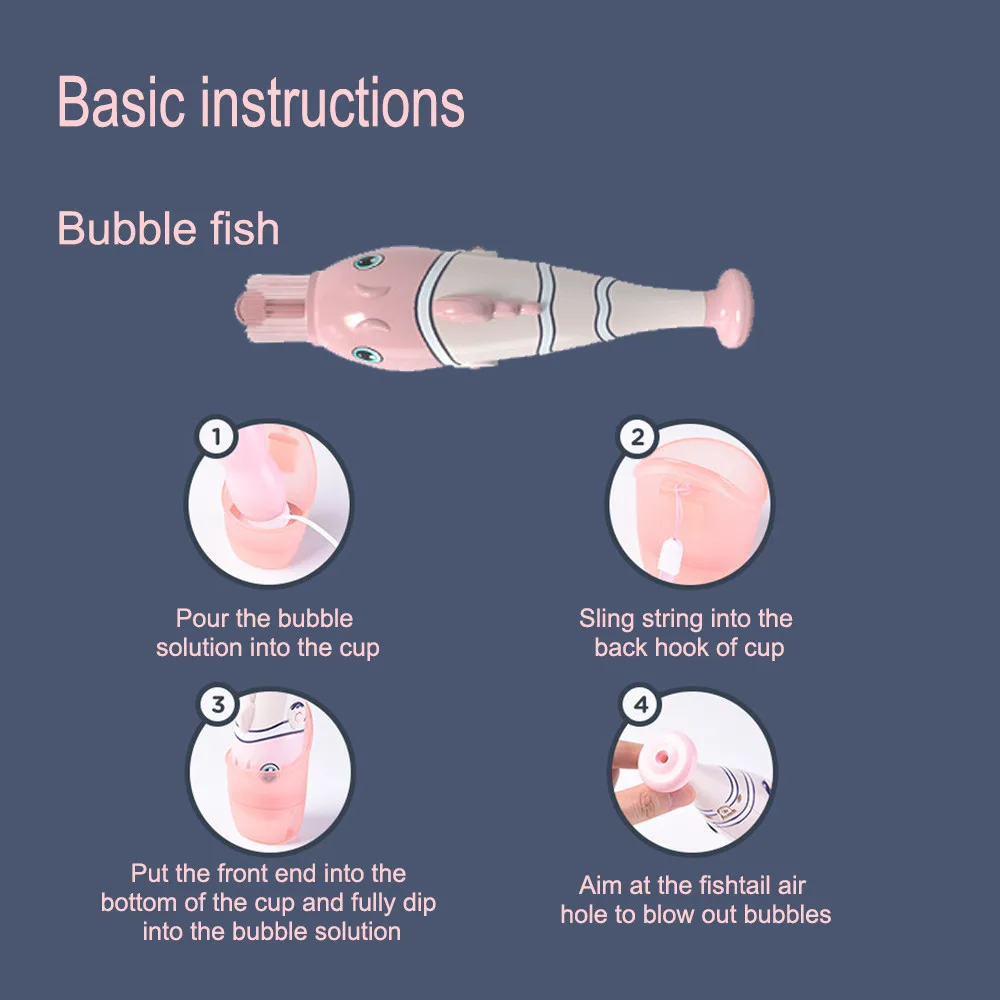 Basic instructions

Bubble fish

1

Pour the bubble solution into the cup

2

Sling string into the back hook of cup

3

Put the front end into the bottom of the cup and fully dip into the bubble solution

4

Aim at the fishtail air hole to blow out bubbles