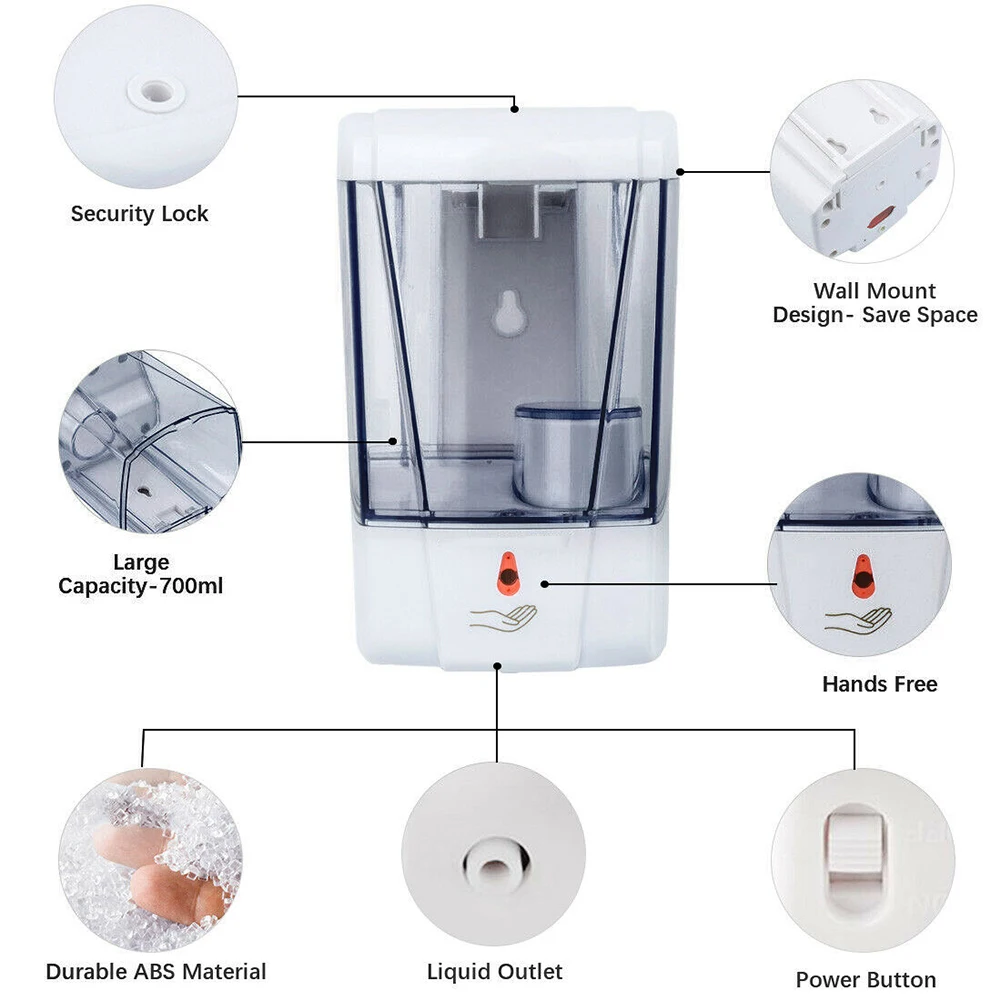 Security Lock

Wall Mount Design- Save Space

Large Capacity-700ml

Hands Free

Durable ABS Material

Liquid Outlet

Power Button