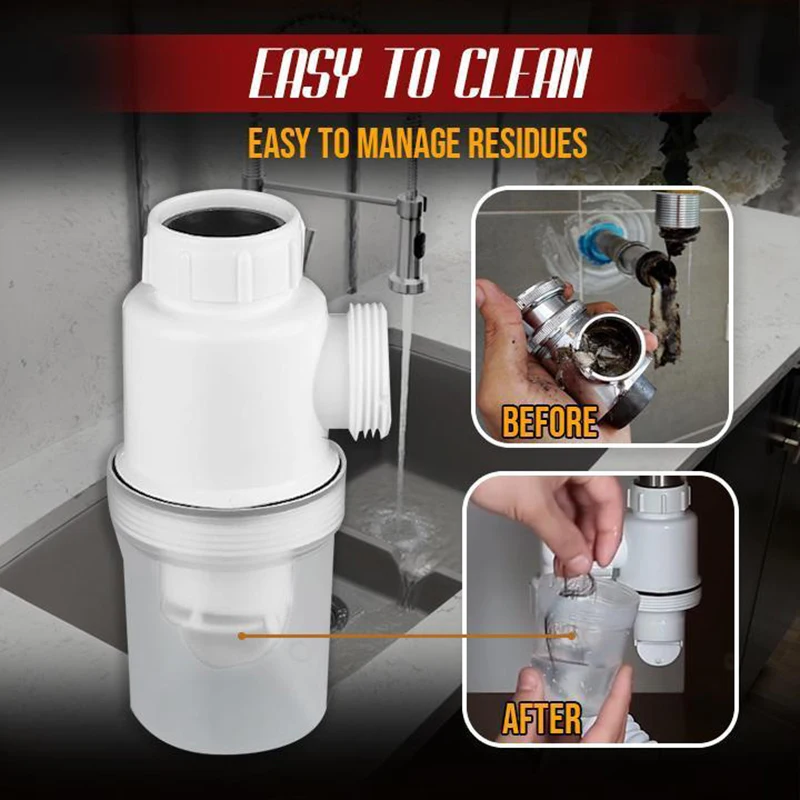 EASY TO CLEAN
EASY TO MANAGE RESIDUES
BEFORE
AFTER