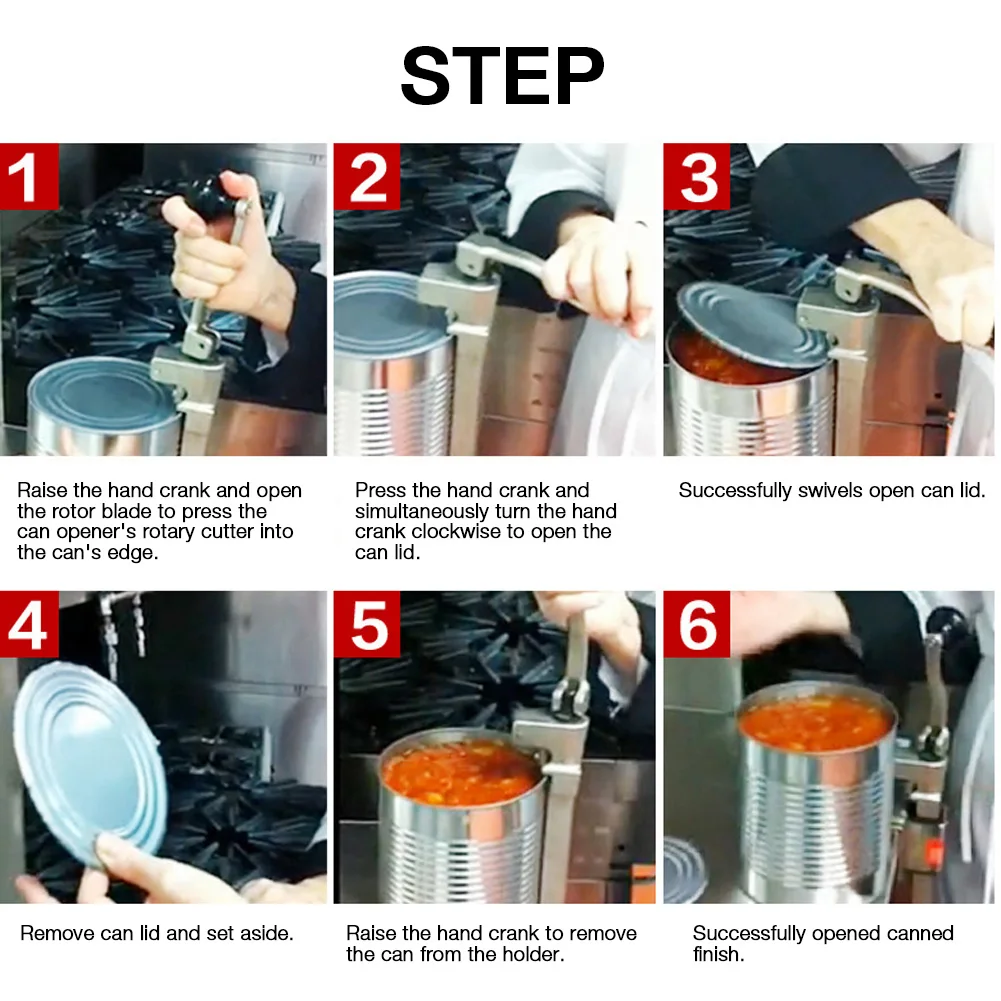 STEP

1

Raise the hand crank and open the rotor blade to press the can opener's rotary cutter into the can's edge.

2

Press the hand crank and simultaneously turn the hand crank clockwise to open the can lid.

3

Successfully swivels open can lid.

4

Remove can lid and set aside.

5

Raise the hand crank to remove the can from the holder.

6

Successfully opened canned finish.