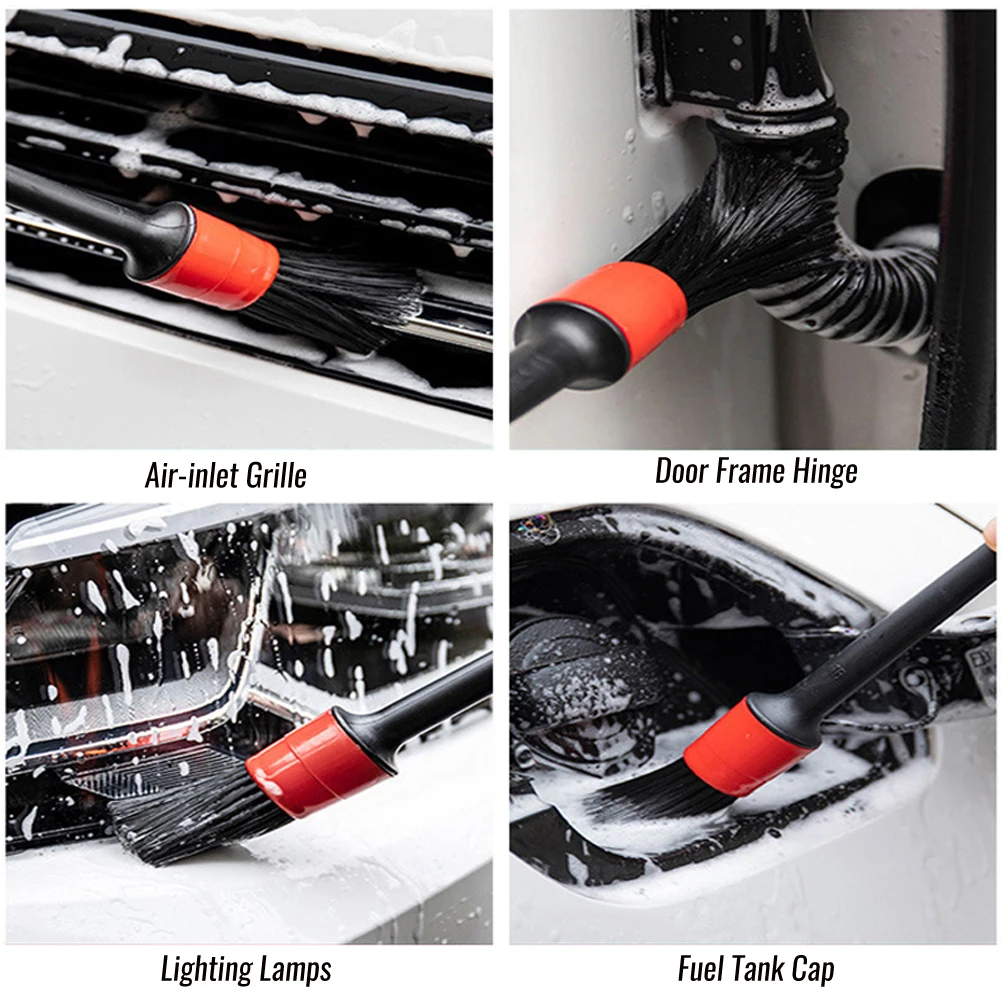 Air-inlet Grille

Door Frame Hinge

Lighting Lamps

Fuel Tank Cap