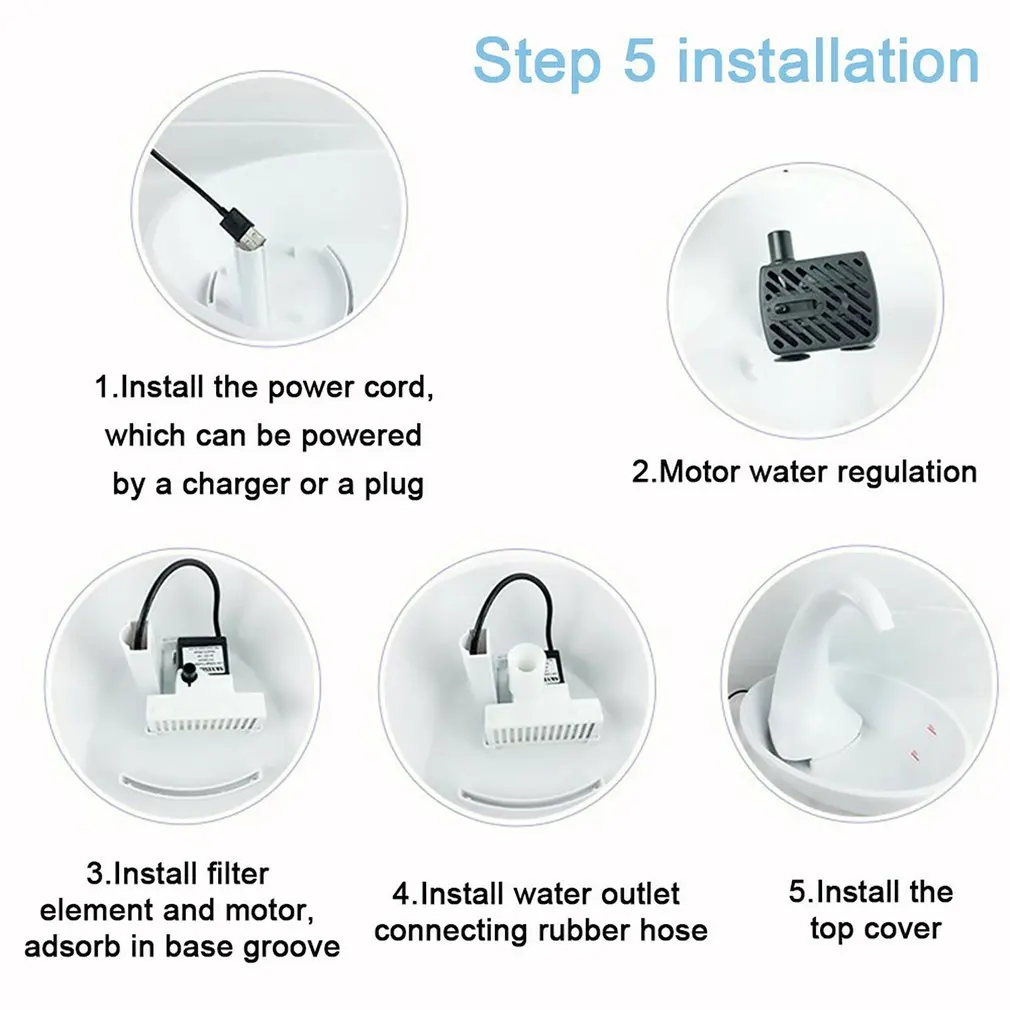 Step 5 installation

1.Install the power cord, which can be powered by a charger or a plug

2.Motor water regulation

3.Install filter element and motor, adsorb in base groove

4.Install water outlet connecting rubber hose

5.Install the top cover