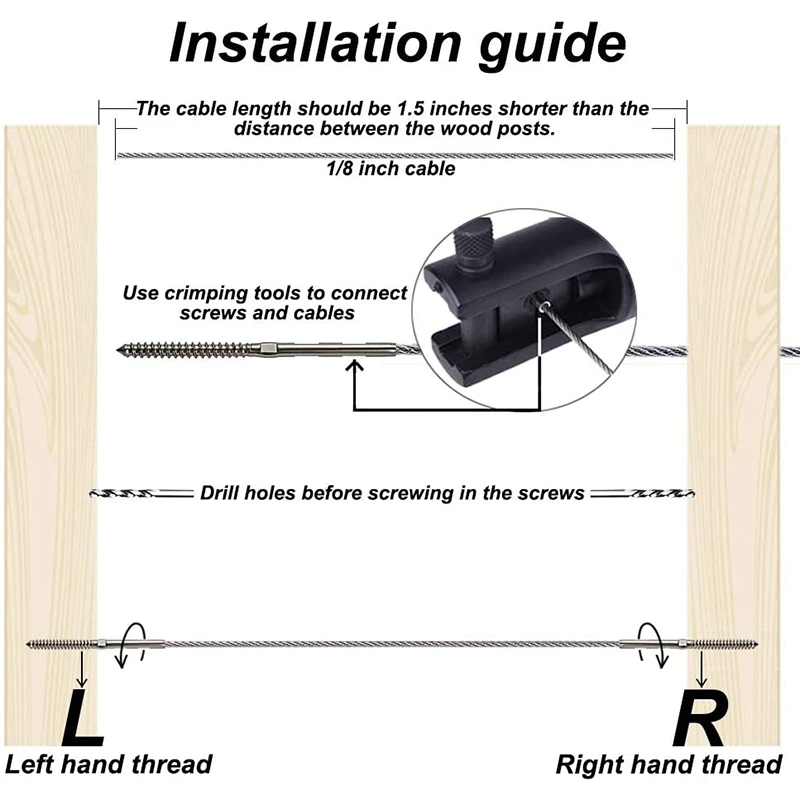 Installation guide

The cable length should be 1.5 inches shorter than the distance between the wood posts.

1/8 inch cable

Use crimping tools to connect screws and cables

Drill holes before screwing in the screws

L
Left hand thread

R
Right hand thread