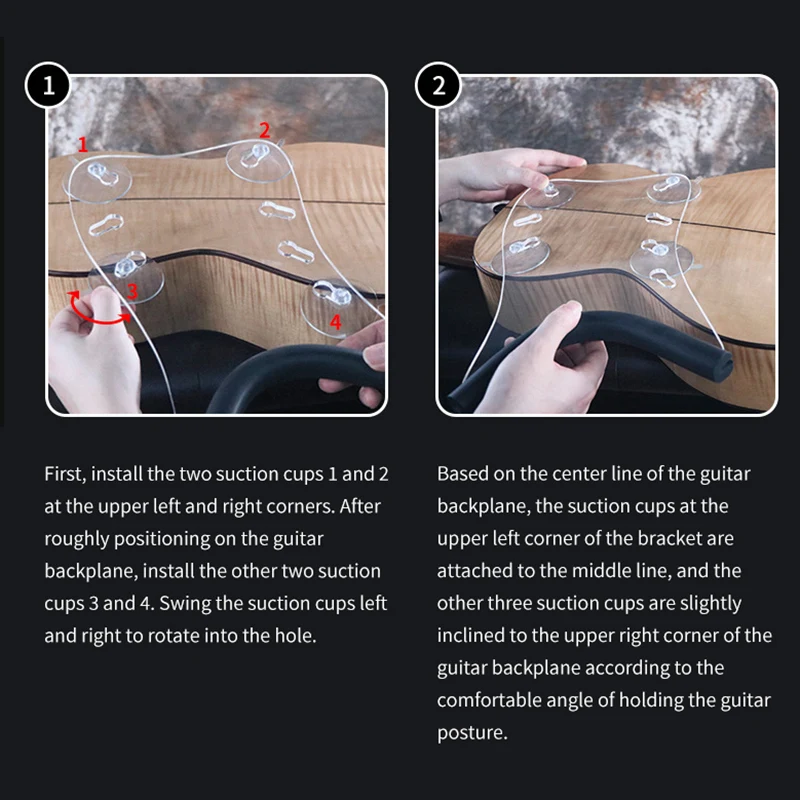 1

1

2

3

4

First, install the two suction cups 1 and 2 at the upper left and right corners. After roughly positioning on the guitar backplane, install the other two suction cups 3 and 4. Swing the suction cups left and right to rotate into the hole.

2

Based on the center line of the guitar backplane, the suction cups at the upper left corner of the bracket are attached to the middle line, and the other three suction cups are slightly inclined to the upper right corner of the guitar backplane according to the comfortable angle of holding the guitar posture.