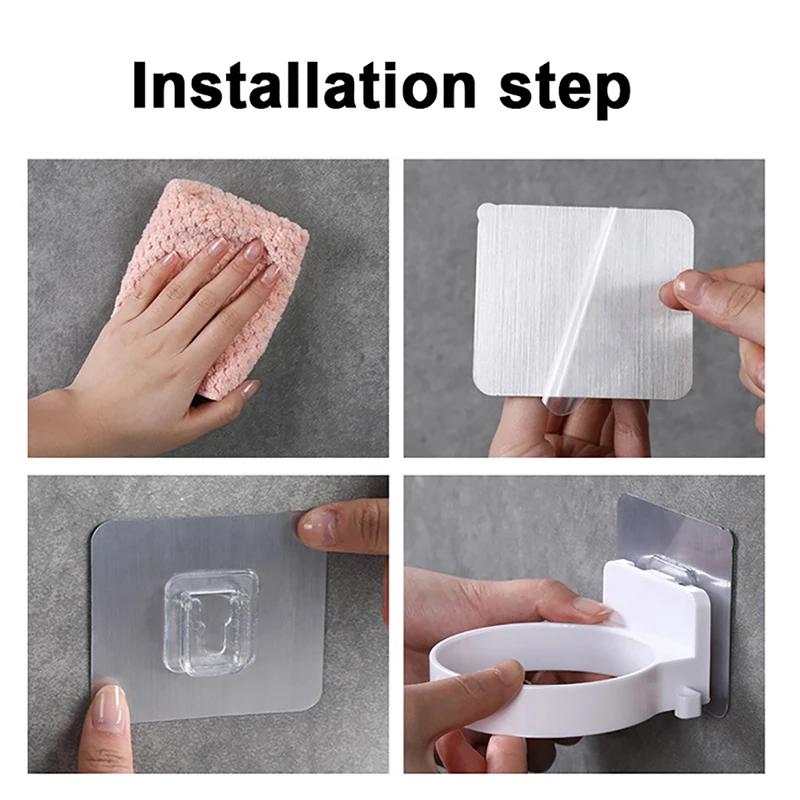 Installation step