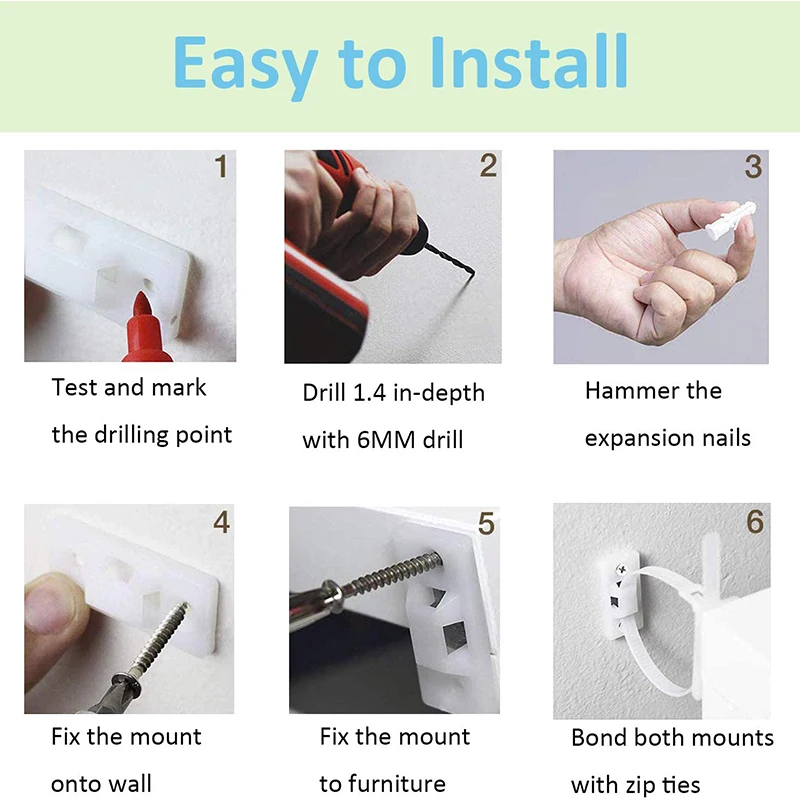 Easy to Install

1

Test and mark the drilling point

2

Drill 1.4 in-depth with 6MM drill

3

Hammer the expansion nails

4

Fix the mount onto wall

5

Fix the mount to furniture

6

Bond both mounts with zip ties