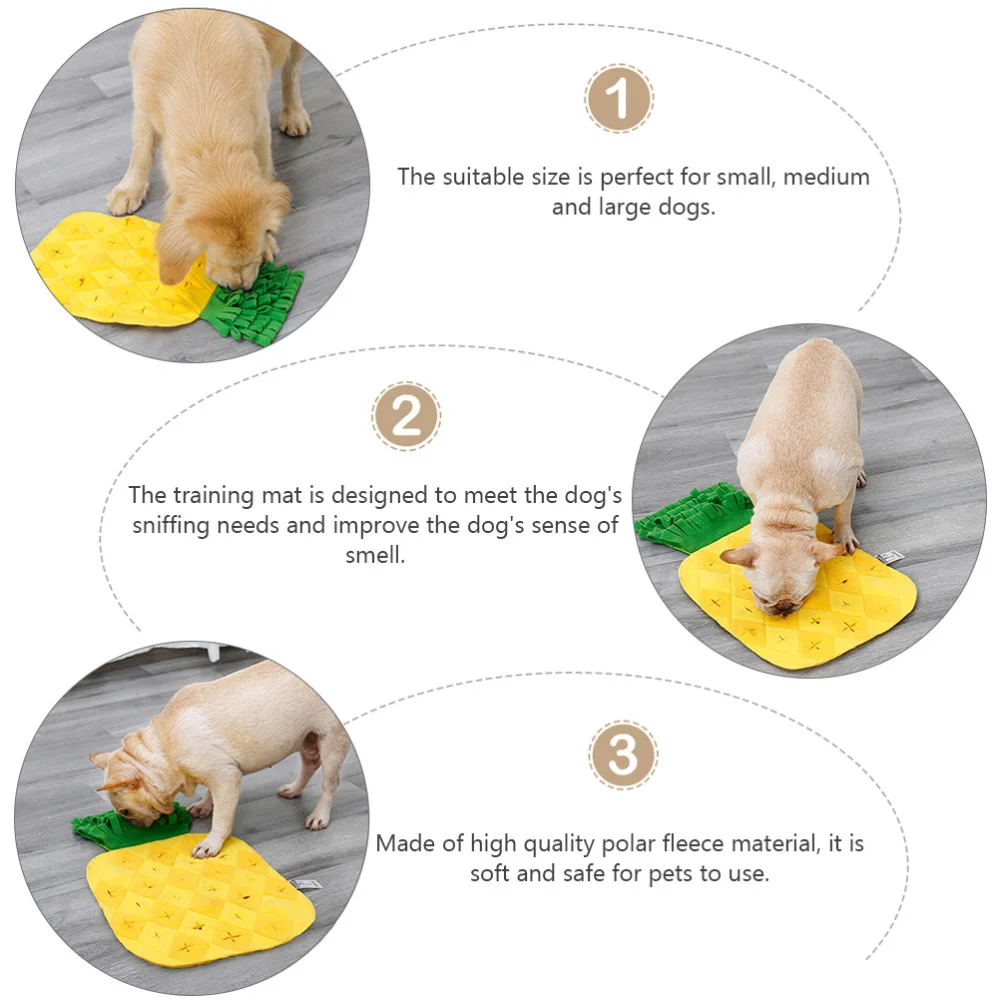 1

The suitable size is perfect for small, medium and large dogs.

2

The training mat is designed to meet the dog's sniffing needs and improve the dog's sense of smell.

3

Made of high quality polar fleece material, it is soft and safe for pets to use.