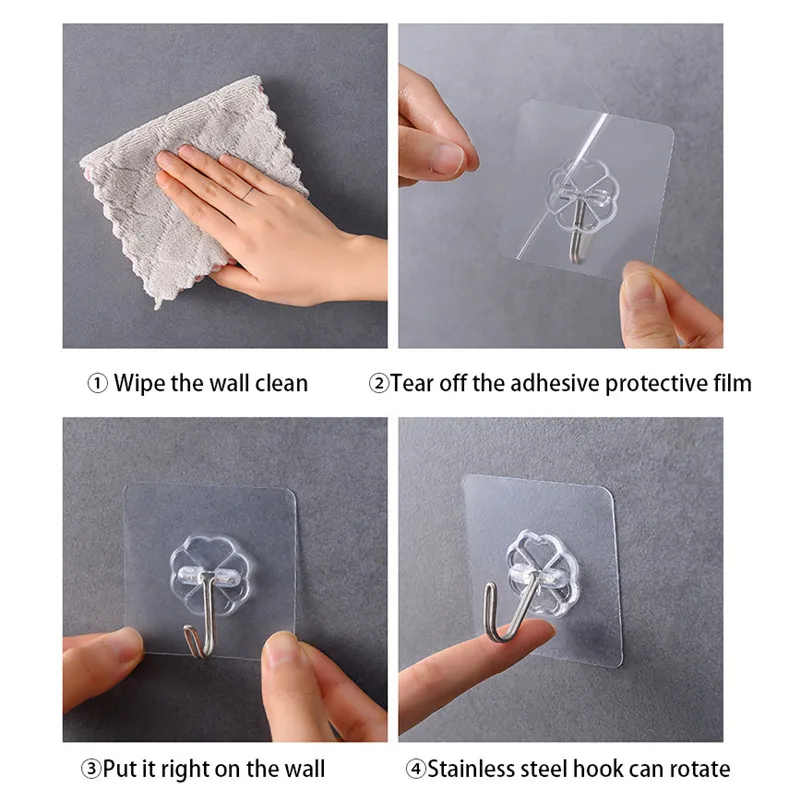 ① Wipe the wall clean

②Tear off the adhesive protective film

③Put it right on the wall

④Stainless steel hook can rotate