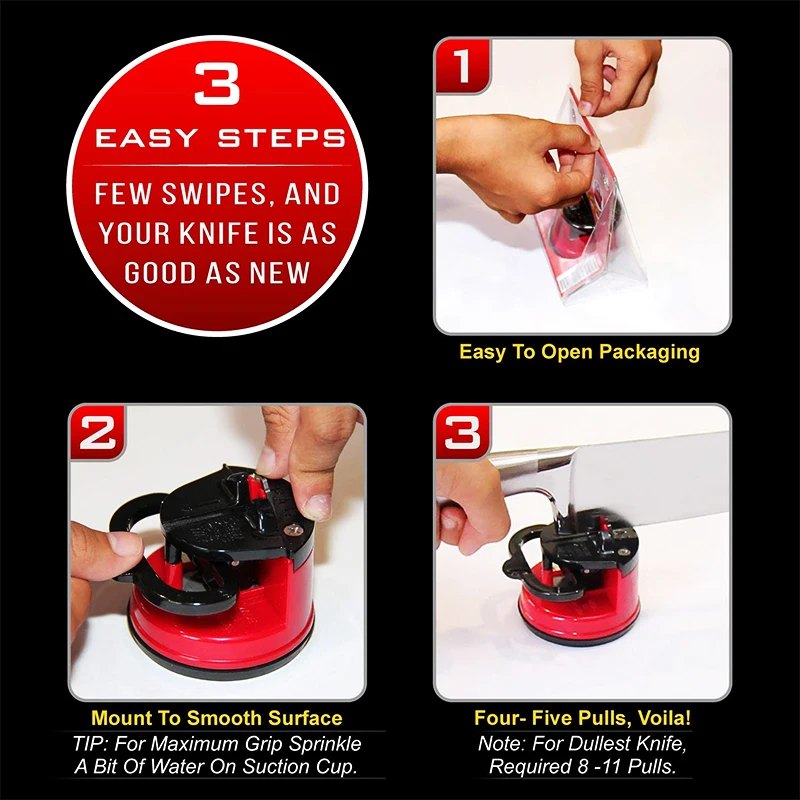 3
EASY STEPS
FEW SWIPES, AND YOUR KNIFE IS AS GOOD AS NEW

1

Easy To Open Packaging

2

Mount To Smooth Surface
TIP: For Maximum Grip Sprinkle A Bit Of Water On Suction Cup.

3

Four- Five Pulls, Voila!
Note: For Dullest Knife, Required 8 -11 Pulls.