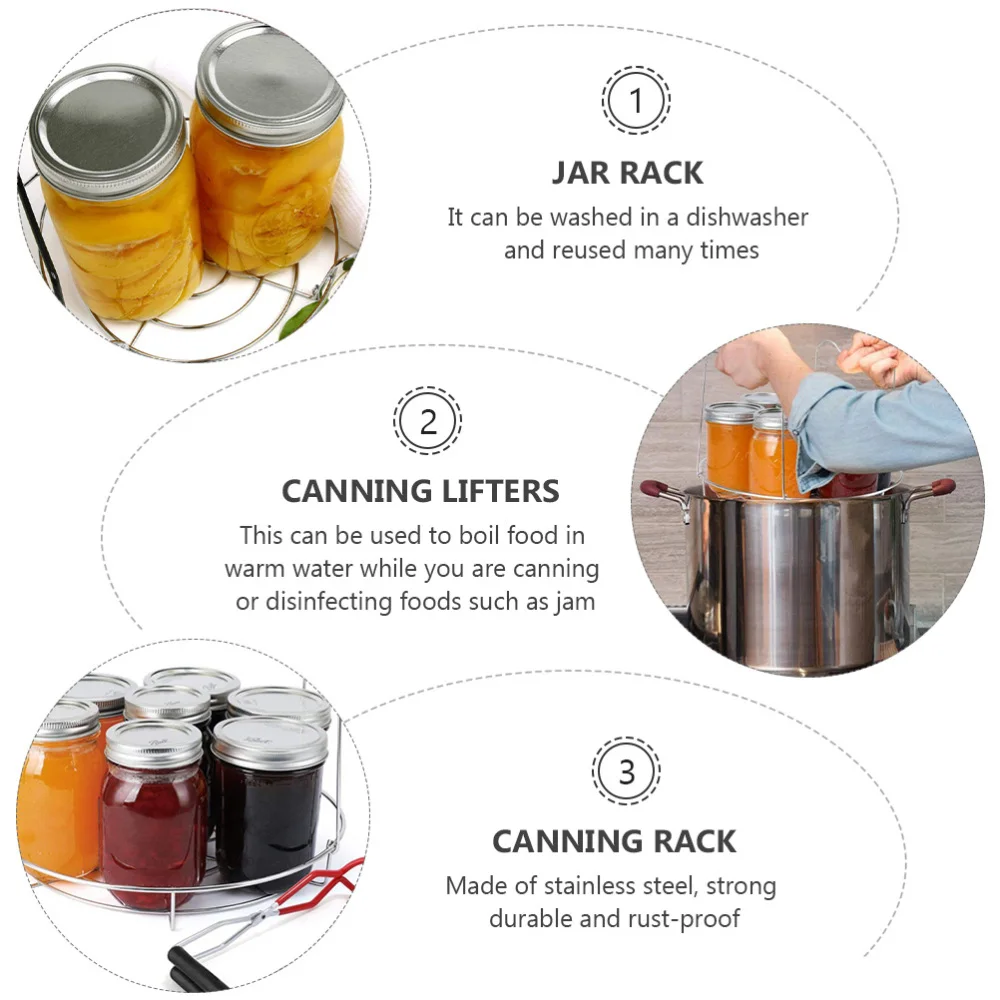 1

JAR RACK

It can be washed in a dishwasher and reused many times

2

CANNING LIFTERS

This can be used to boil food in warm water while you are canning or disinfecting foods such as jam

3

CANNING RACK

Made of stainless steel, strong durable and rust-proof