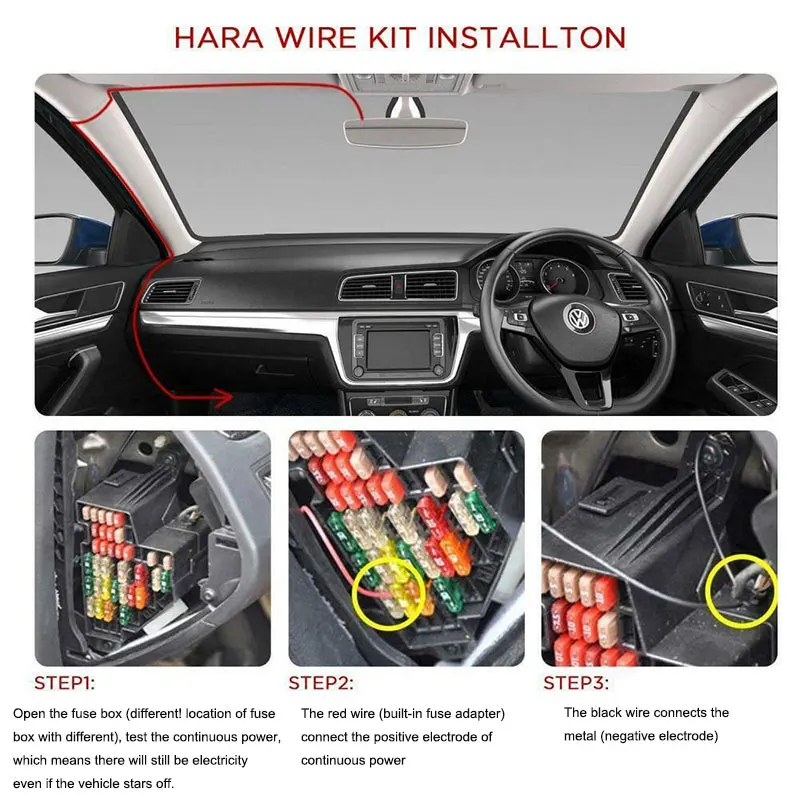 HARA WIRE KIT INSTALLTON

STEP1:

Open the fuse box (different! location of fuse box with different), test the continuous power, which means there will still be electricity even if the vehicle stars off.

STEP2:

The red wire (built-in fuse adapter) connect the positive electrode of continuous power

STEP3:

The black wire connects the metal (negative electrode)