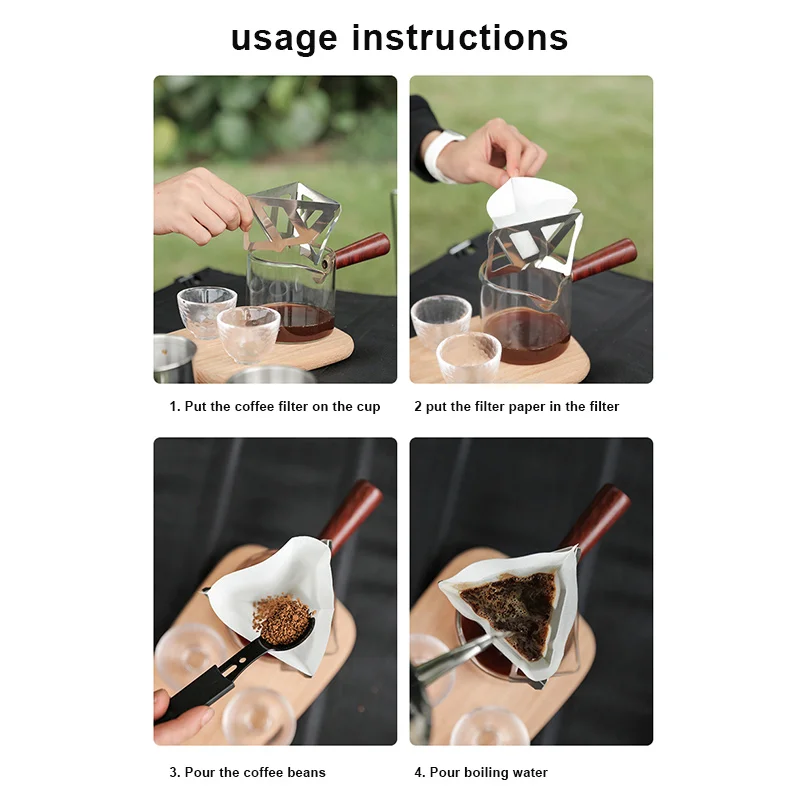 usage instructions

1. Put the coffee filter on the cup

2 put the filter paper in the filter

3. Pour the coffee beans

4. Pour boiling water