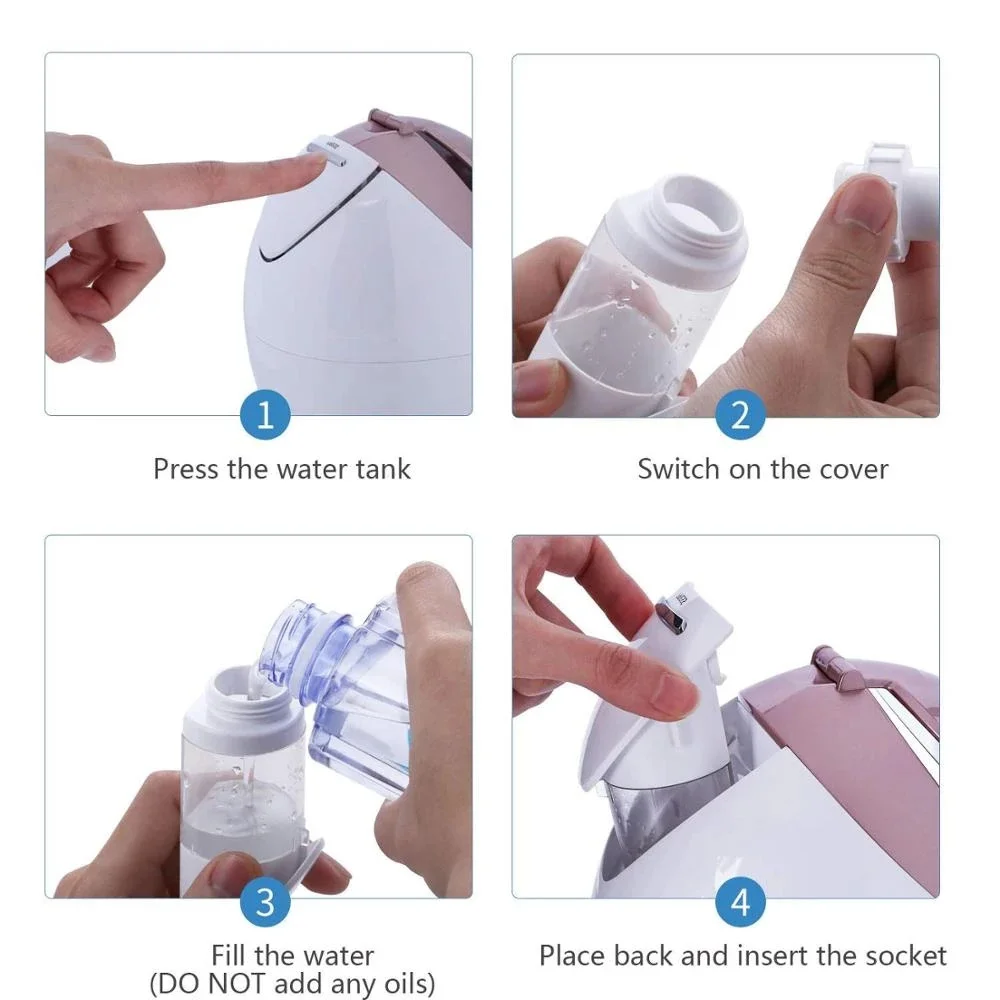 1

Press the water tank

2

Switch on the cover

3

Fill the water
(DO NOT add any oils)

4

Place back and insert the socket