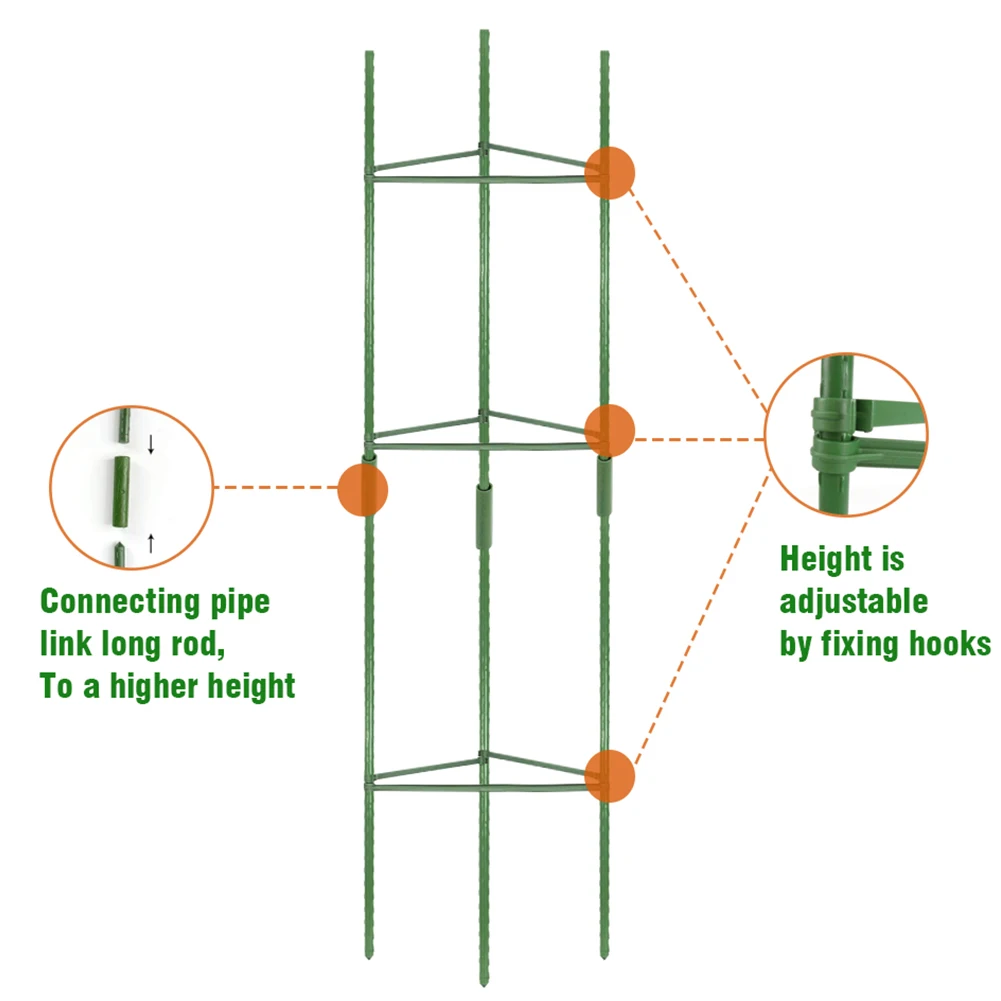 Connecting pipe link long rod, To a higher height

Height is adjustable by fixing hooks