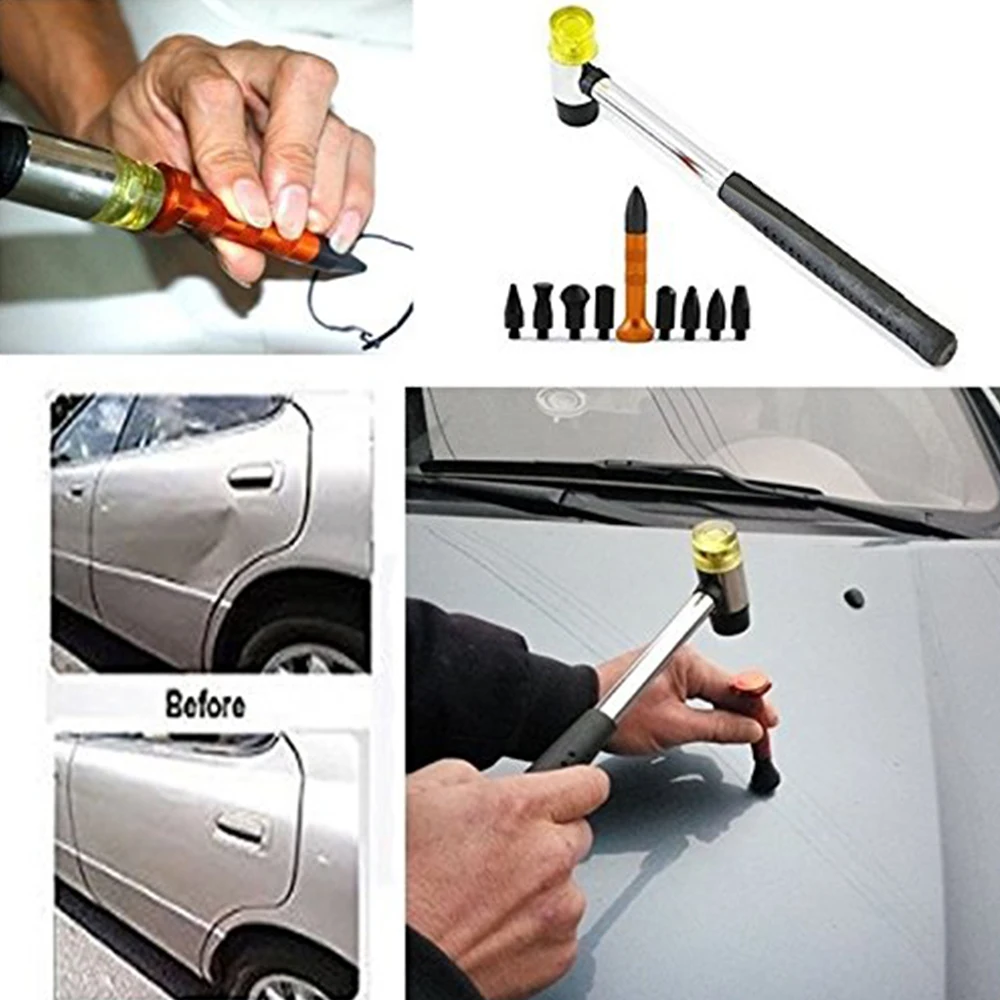 Before