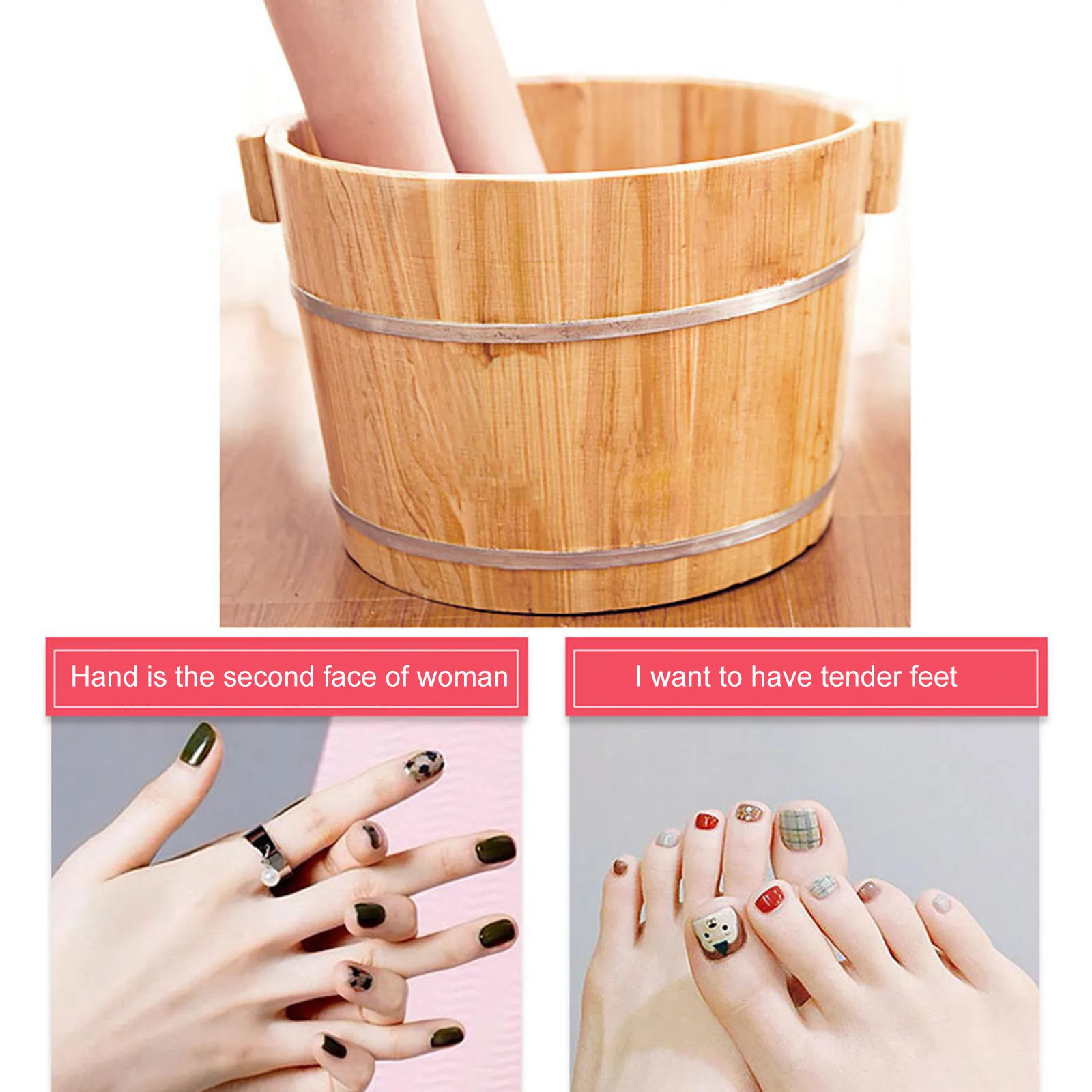 Hand is the second face of woman

I want to have tender feet