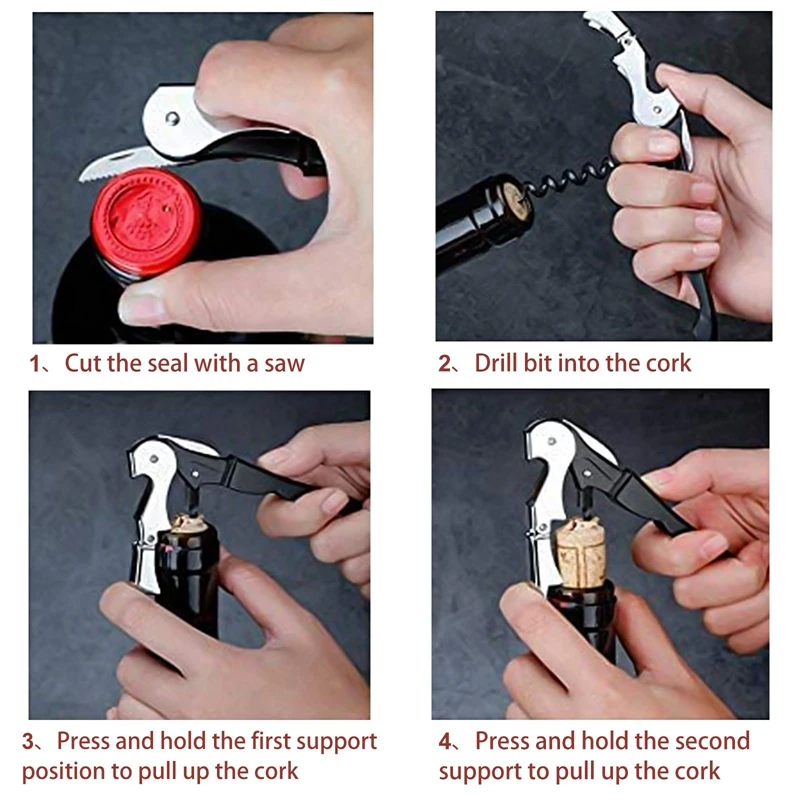 1、Cut the seal with a saw

2、Drill bit into the cork

3、Press and hold the first support position to pull up the cork

4、Press and hold the second support to pull up the cork