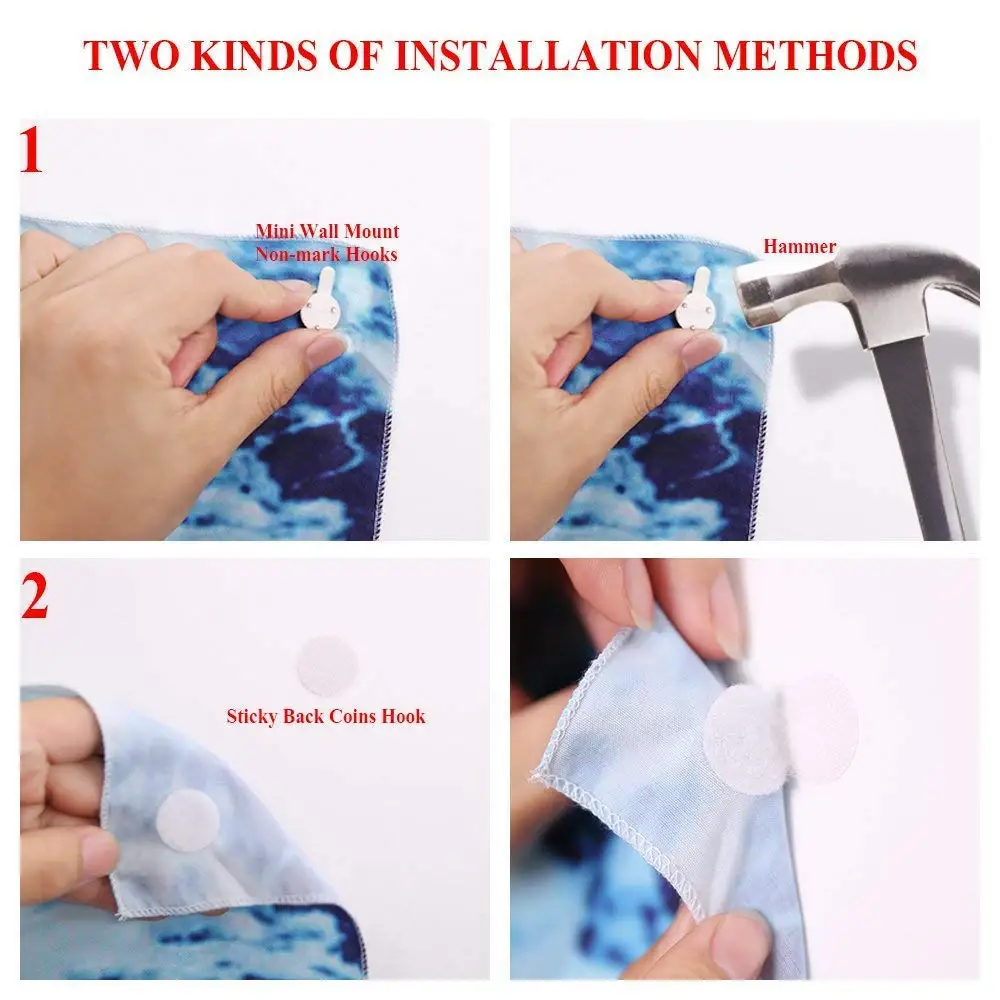 TWO KINDS OF INSTALLATION METHODS

1

Mini Wall Mount
Non-mark Hooks

Hammer

2

Sticky Back Coins Hook