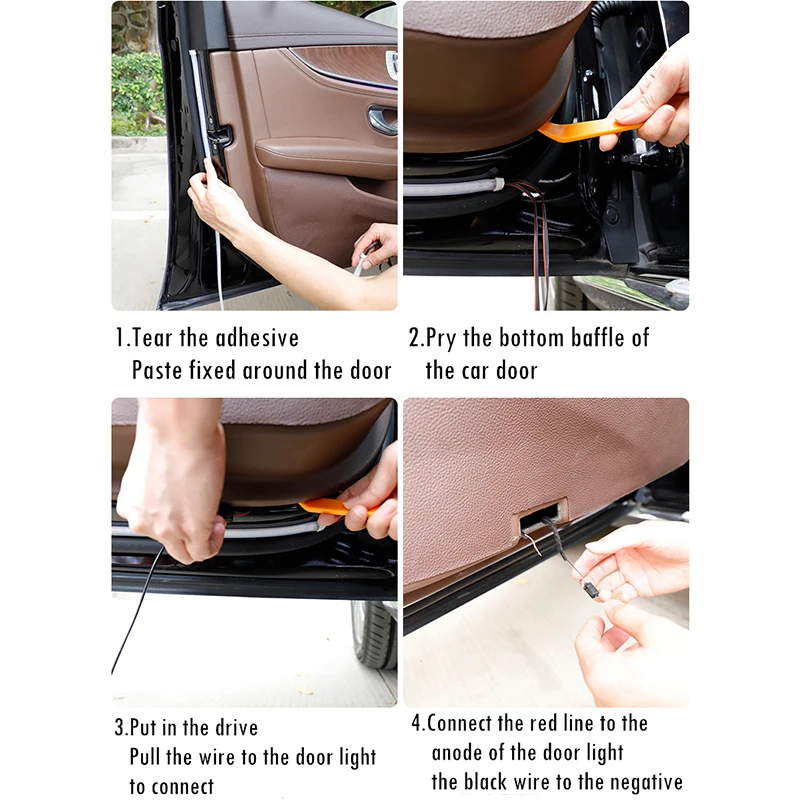 1.Tear the adhesive
Paste fixed around the door

2.Pry the bottom baffle of the car door

3.Put in the drive
Pull the wire to the door light to connect

4.Connect the red line to the anode of the door light
the black wire to the negative