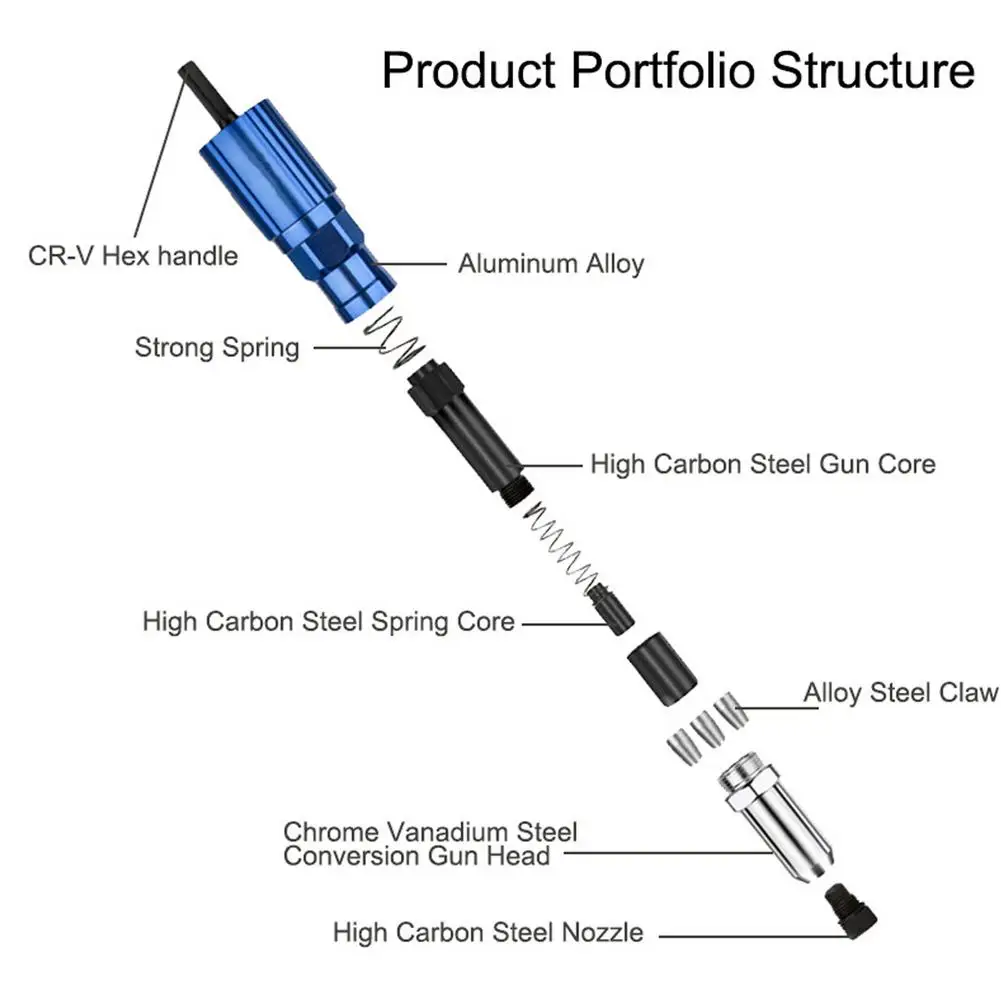 Product Portfolio Structure

CR-V Hex handle

Aluminum Alloy

Strong Spring

High Carbon Steel Gun Core

High Carbon Steel Spring Core

Alloy Steel Claw

Chrome Vanadium Steel
Conversion Gun Head

High Carbon Steel Nozzle