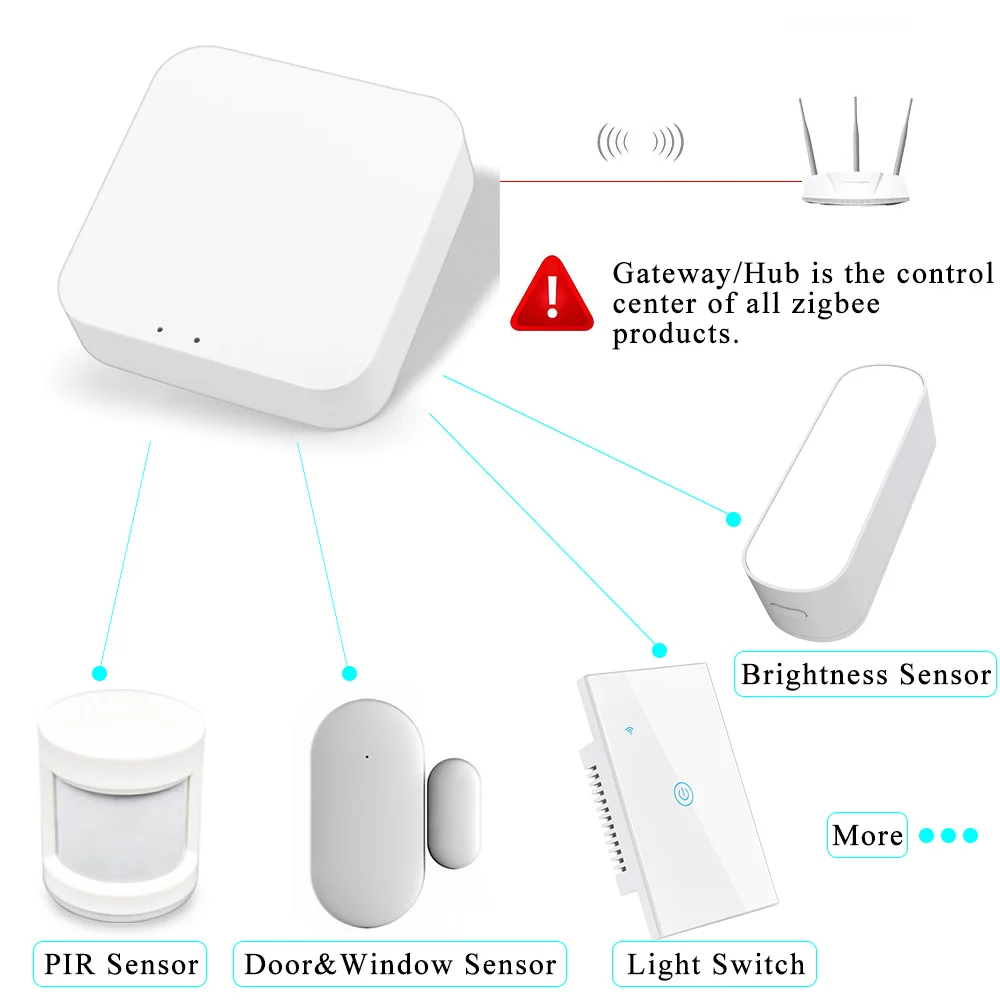 Gateway/Hub is the control center of all zigbee products.

Brightness Sensor

More

PIR Sensor

Door&Window Sensor

Light Switch