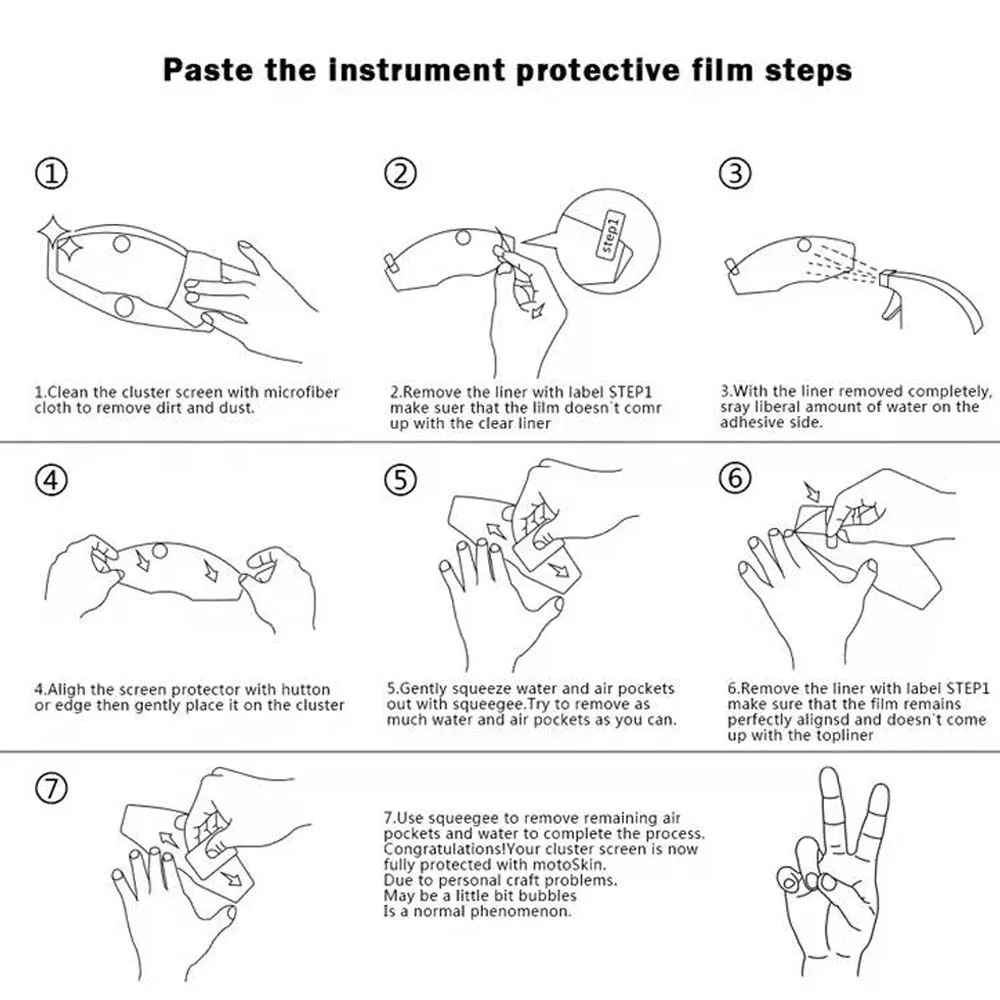 Paste the instrument protective film steps

①

1.Clean the cluster screen with microfiber cloth to remove dirt and dust.

②

step1

2.Remove the liner with label STEP1 make suer that the lilm doesn`t comr up with the clear liner

③

3.With the liner removed completely, sray liberal amount of water on the adhesive side.

④

4.Aligh the screen protector with hutton or edge then gently place it on the cluster

⑤

5.Gently squeeze water and air pockets out with squeegee.Try to remove as much water and air pockets as you can.

⑥

6.Remove the liner with label STEP1 make sure that the film remains perfectly alignsd and doesn`t come up with the topliner

⑦

7.Use squeegee to remove remaining air pockets and water to complete the process. Congratulations!Your cluster screen is now fully protected with motoSkin.
Due to personal craft problems.
May be a little bit bubbles
Is a normal phenomenon.