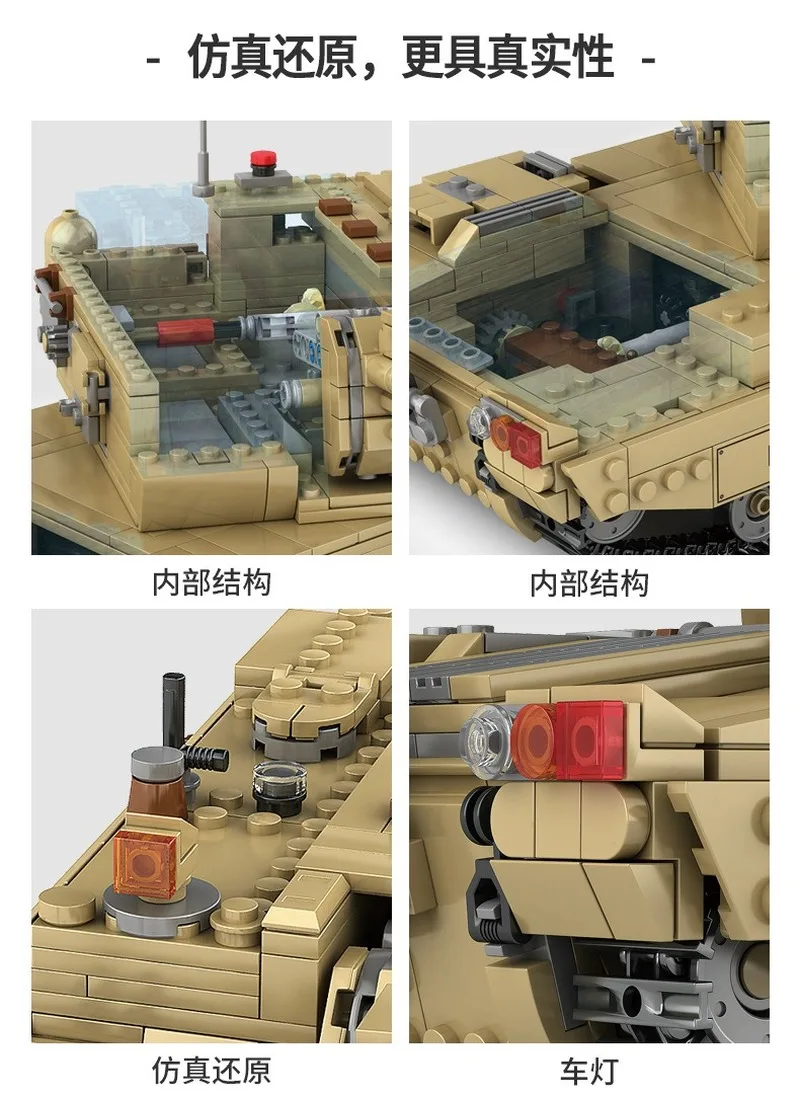 - 仿真还原，更具真实性 -

内部结构

内部结构

仿真还原

车灯