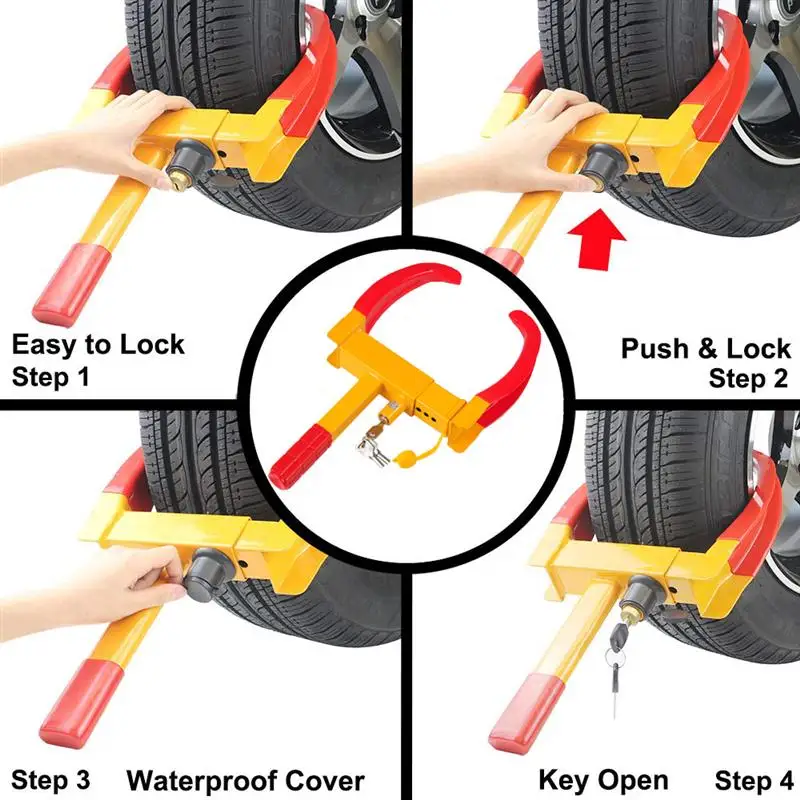 Easy to Lock
Step 1

Push & Lock
Step 2

Step 3 Waterproof Cover

Key Open Step 4