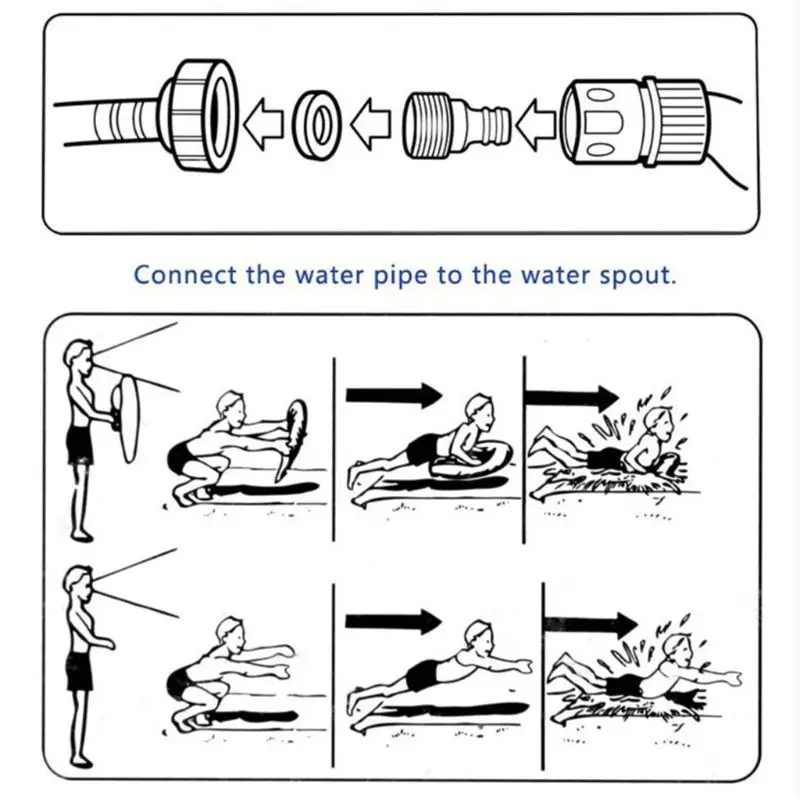 Connect the water pipe to the water spout.