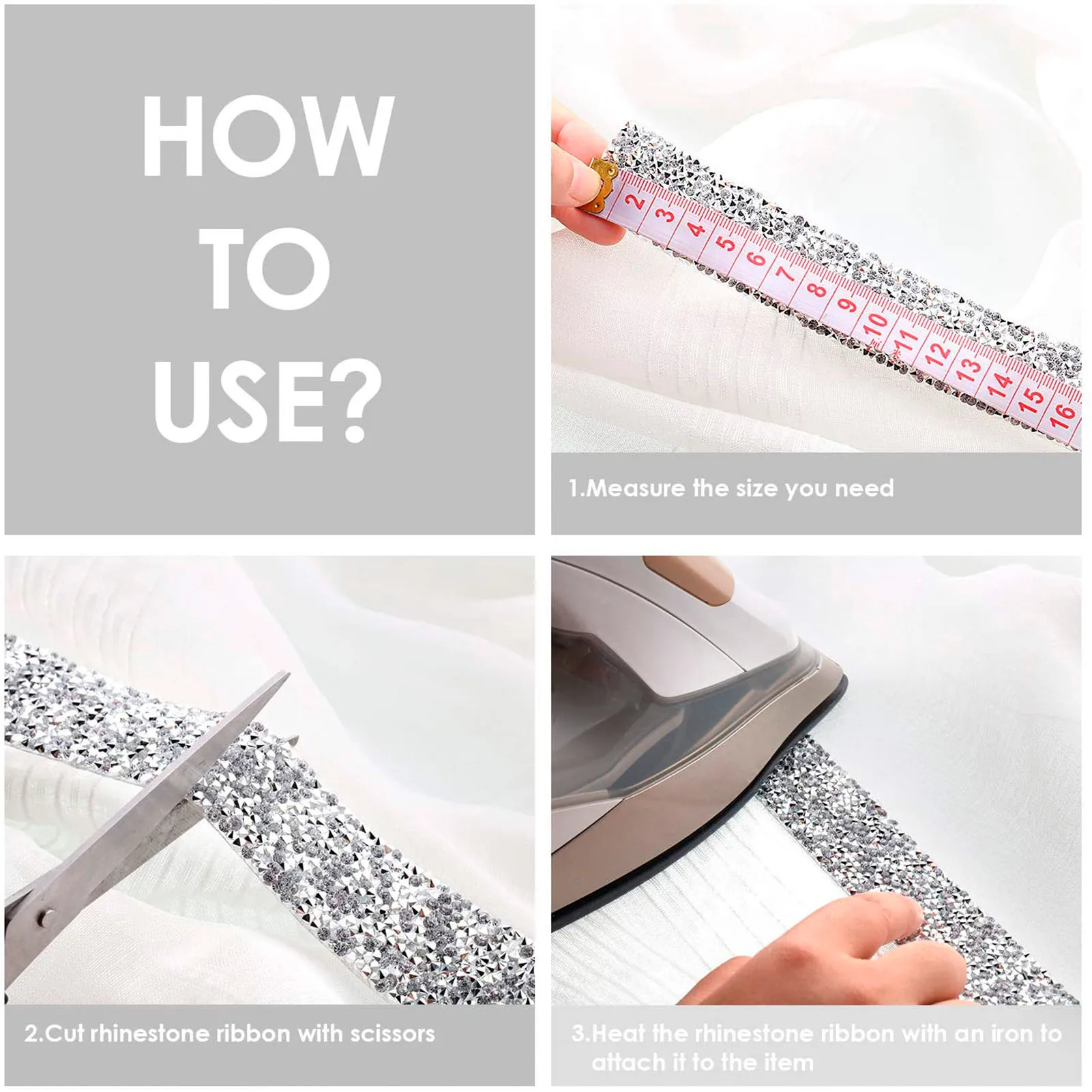 HOW TO USE?

2 3 4 5 6 7 8 9 10 11 12 13 14 15 16

1.Measure the size you need

2.Cut rhinestone ribbon with scissors

3.Heat the rhinestone ribbon with an iron to attach it to the item