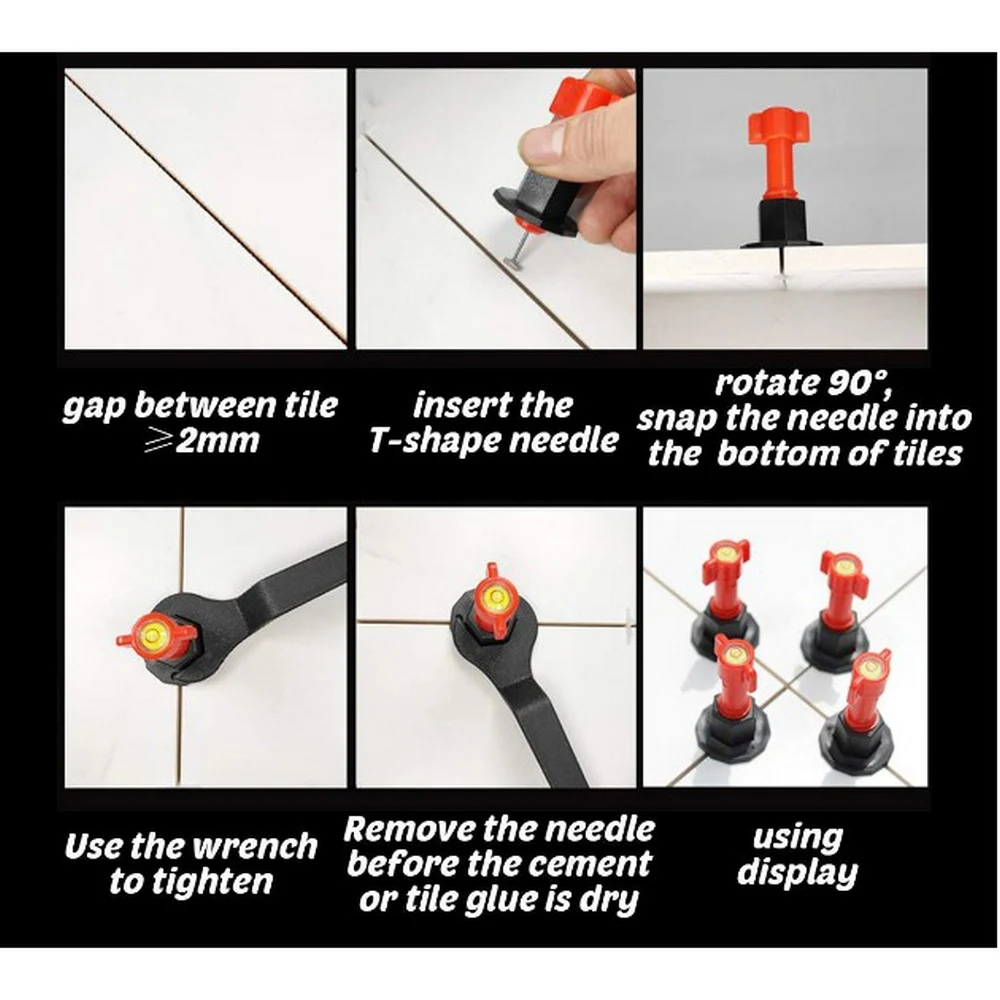 gap between tile
≥2mm

insert the
T-shape needle

rotate 90°,
snap the needle into
the bottom of tiles

Use the wrench
to tighten

Remove the needle
before the cement
or tile glue is dry

using
display