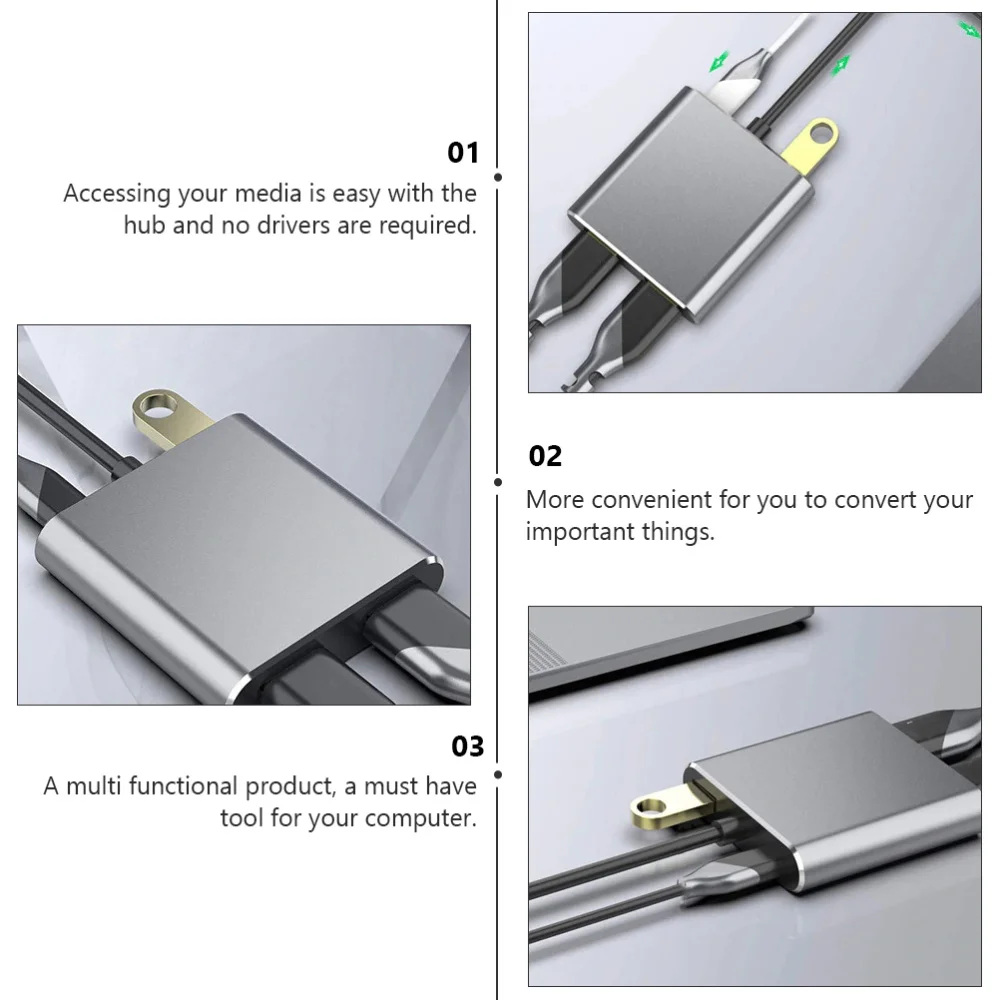 01
Accessing your media is easy with the hub and no drivers are required.

02
More convenient for you to convert your important things.

03
A multi functional product, a must have tool for your computer.