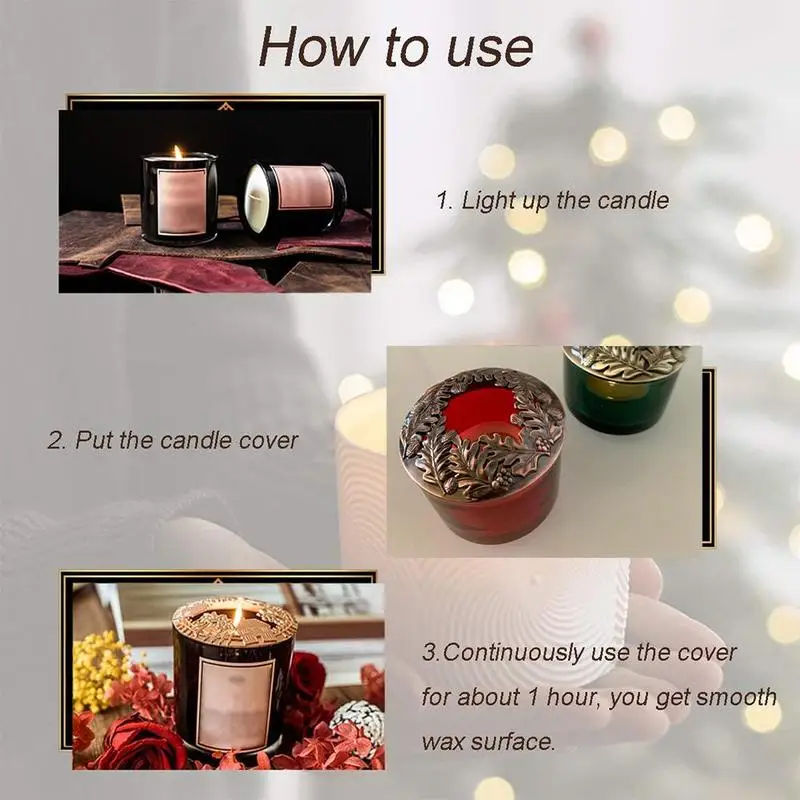 How to use

1. Light up the candle

2. Put the candle cover

3.Continuously use the cover for about 1 hour, you get smooth wax surface.