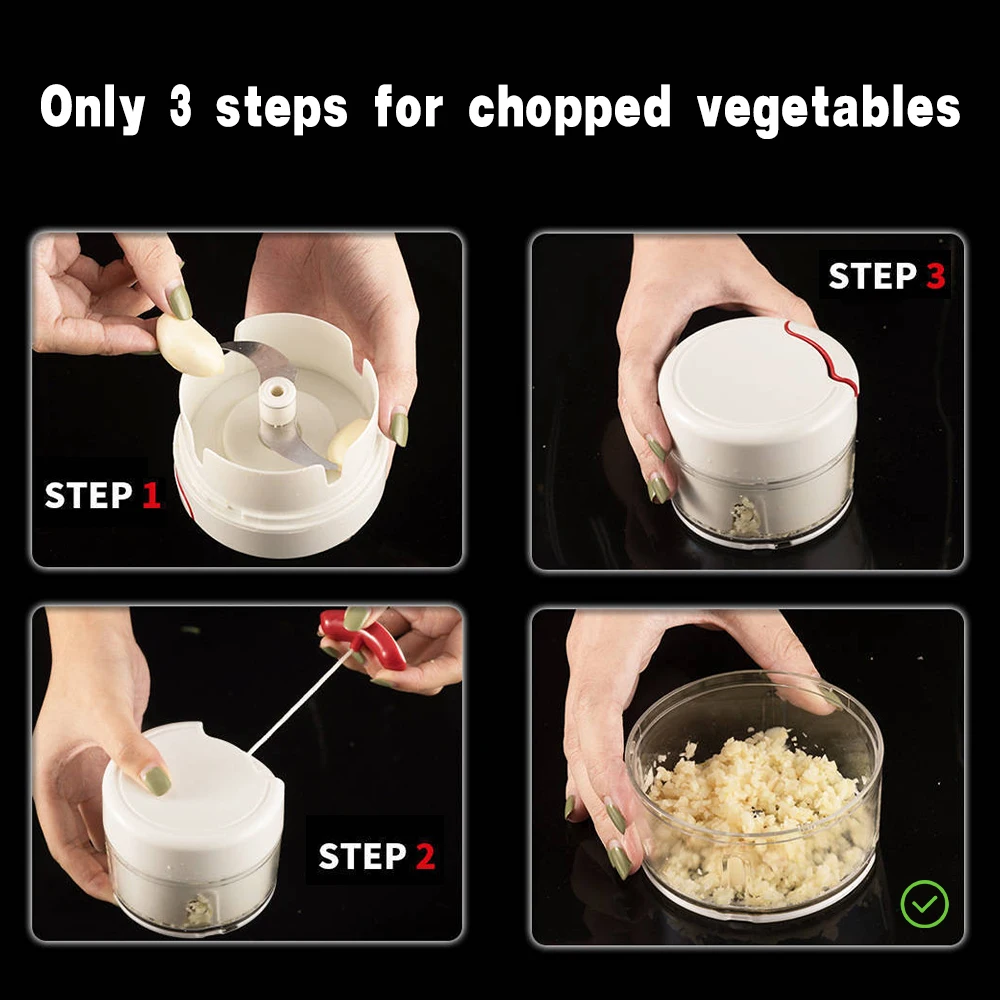 Only 3 steps for chopped vegetables

STEP 1

STEP 3

STEP 2