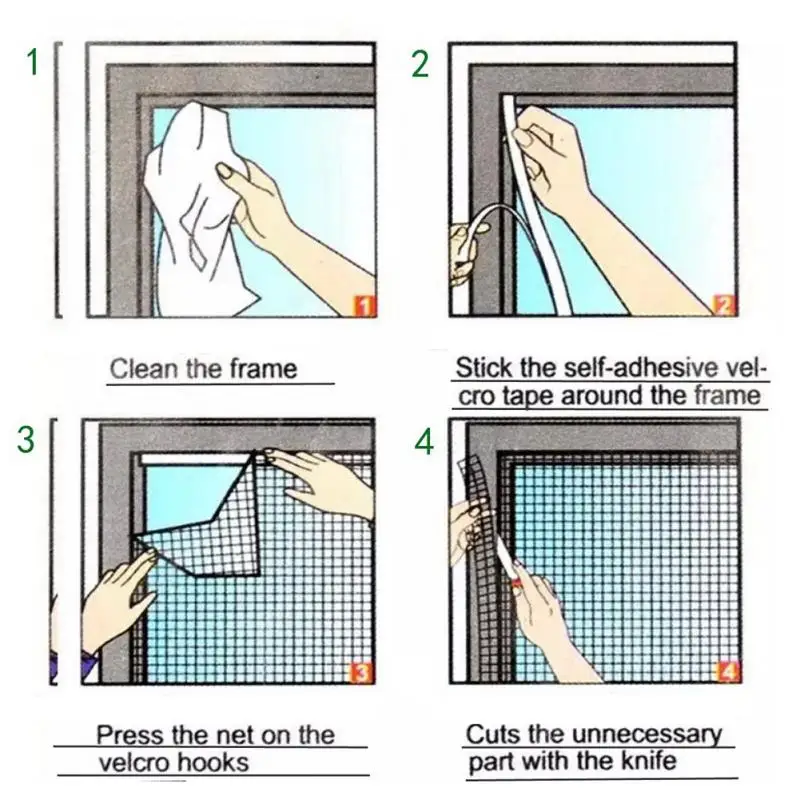 1

1

Clean the frame

2

2

Stick the self-adhesive velcro tape around the frame

3

3

Press the net on the velcro hooks

4

4

Cuts the unnecessary part with the knife