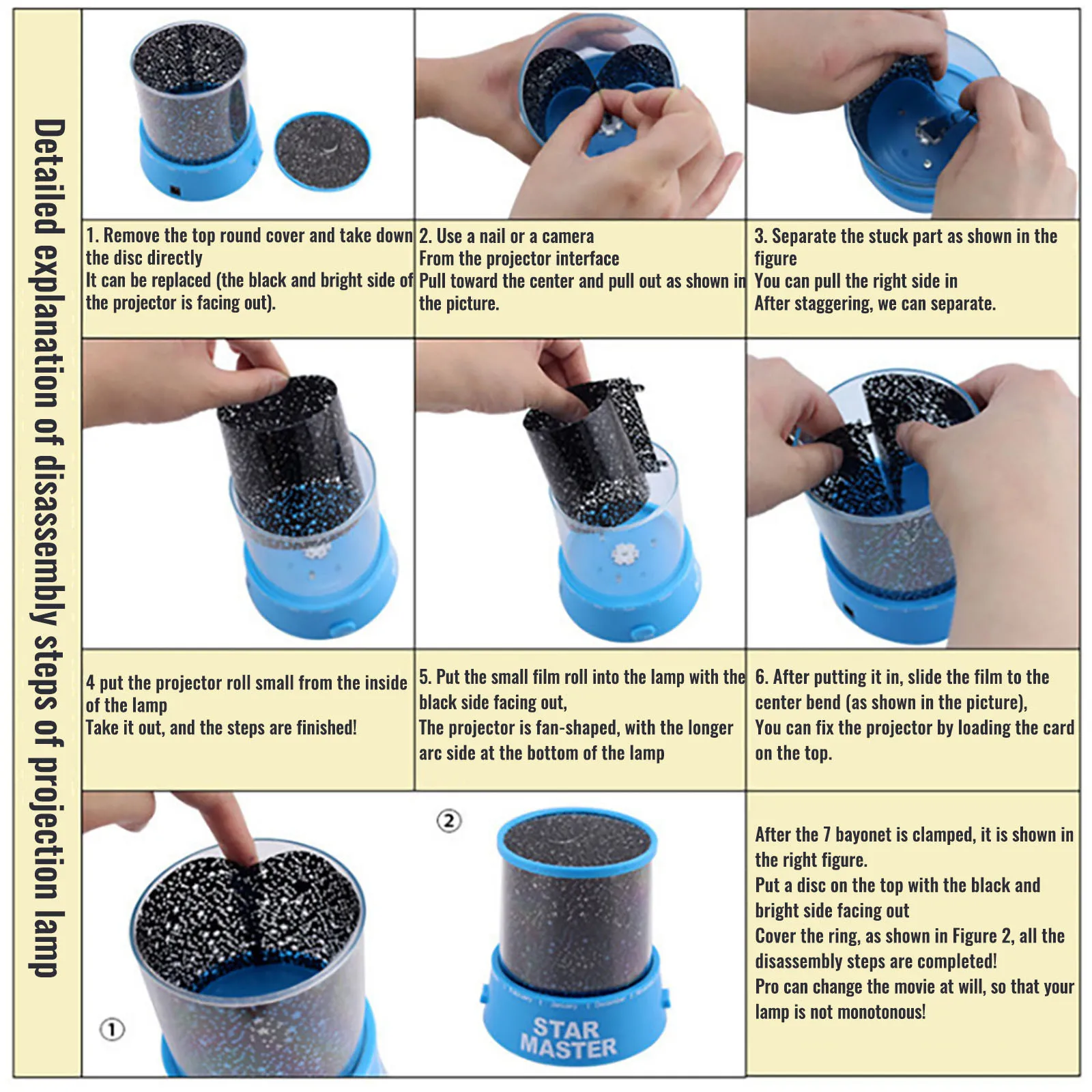 Detailed explanation of disassembly steps of projection lamp

1. Remove the top round cover and take down the disc directly
It can be replaced (the black and bright side of the projector is facing out).

2. Use a nail or a camera
From the projector interface
Pull toward the center and pull out as shown in the picture.

3. Separate the stuck part as shown in the figure
You can pull the right side in
After staggering, we can separate.

4 put the projector roll small from the inside of the lamp
Take it out, and the steps are finished!

5. Put the small film roll into the lamp with the black side facing out,
The projector is fan-shaped, with the longer arc side at the bottom of the lamp

6. After putting it in, slide the film to the center bend (as shown in the picture),
You can fix the projector by loading the card on the top.

①

②

STAR MASTER

After the 7 bayonet is clamped, it is shown in the right figure.
Put a disc on the top with the black and bright side facing out
Cover the ring, as shown in Figure 2, all the disassembly steps are completed!
Pro can change the movie at will, so that your lamp is not monotonous!