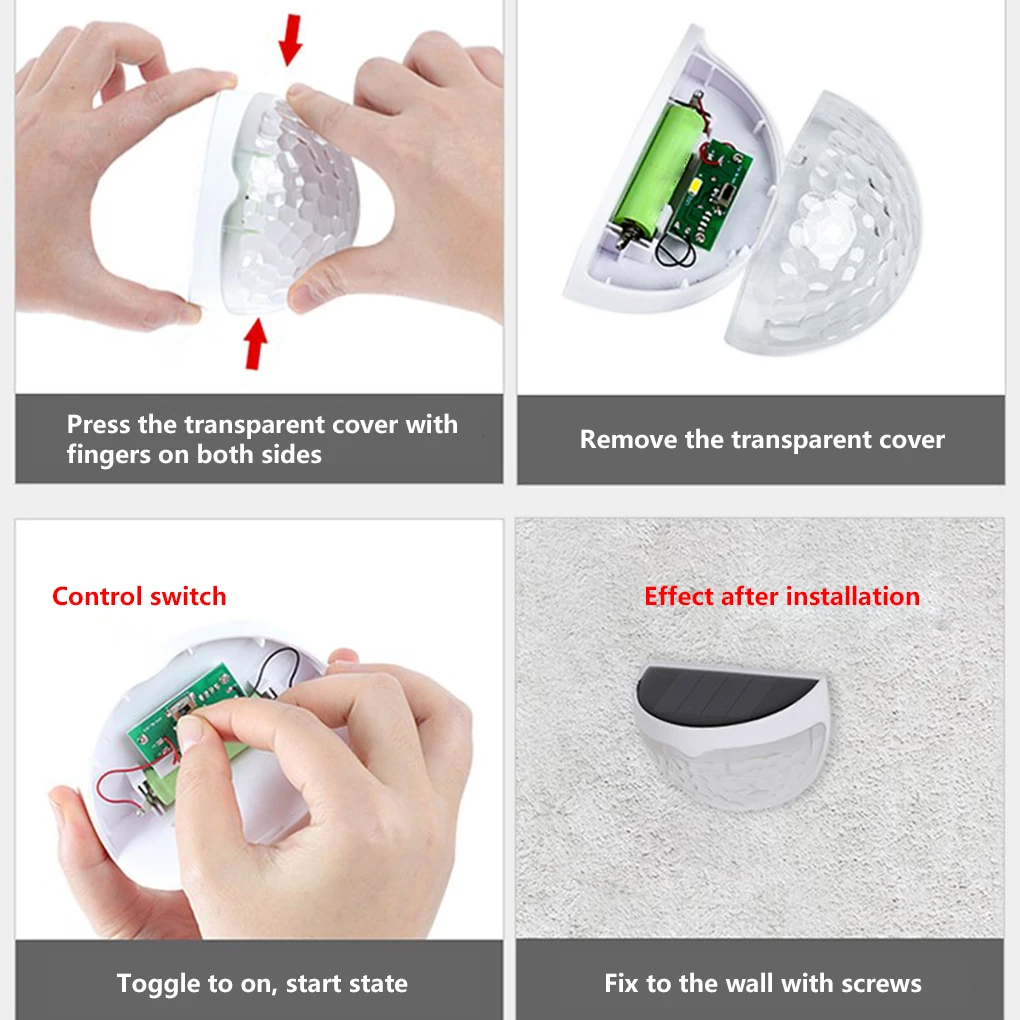 Press the transparent cover with fingers on both sides

Remove the transparent cover

Control switch

Toggle to on, start state

Effect after installation

Fix to the wall with screws